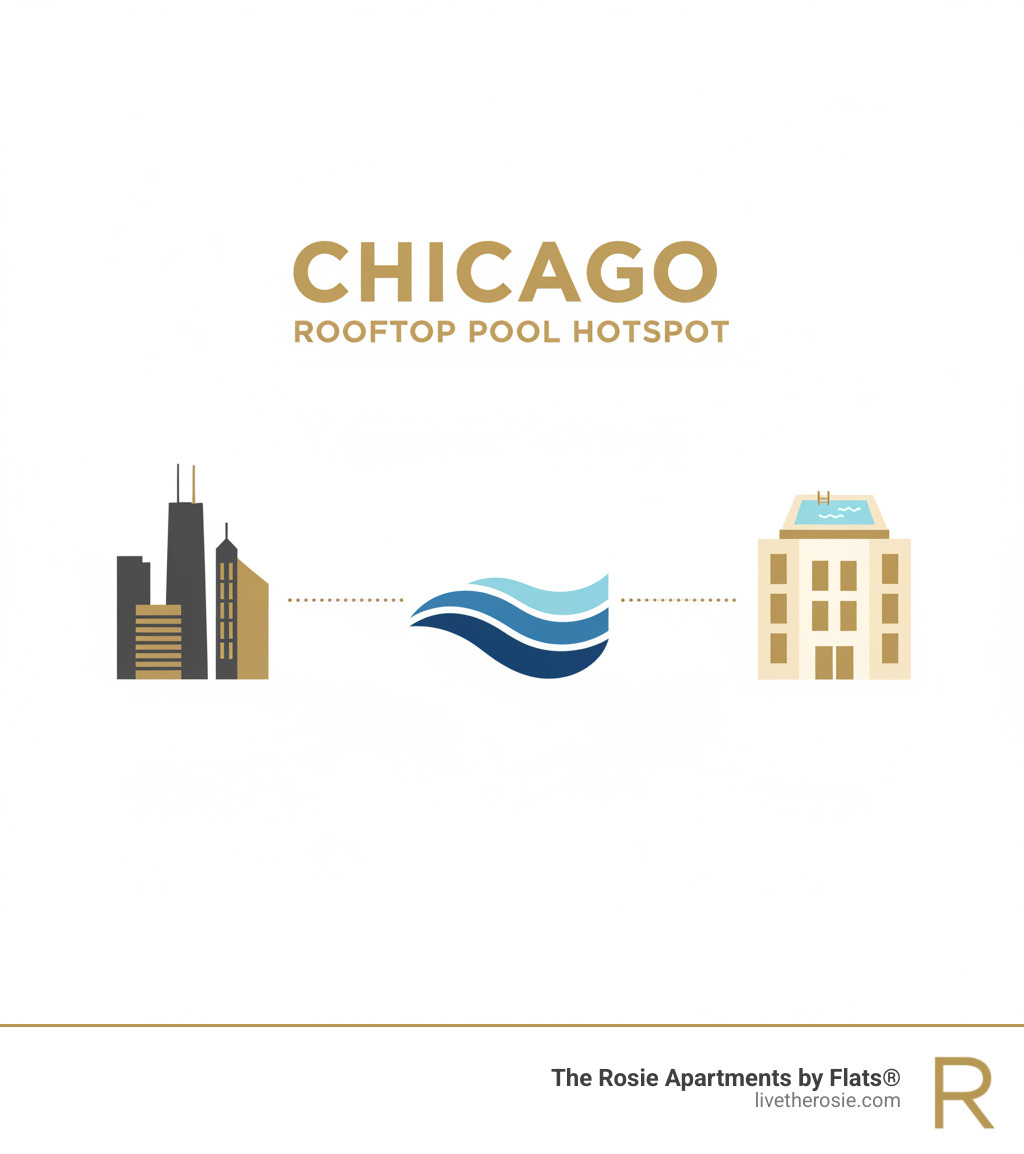 CHICAGO
ROOFTOP POOL HOTSPOT

The Rosie Apartments by Flats®
livetherosie.com

R