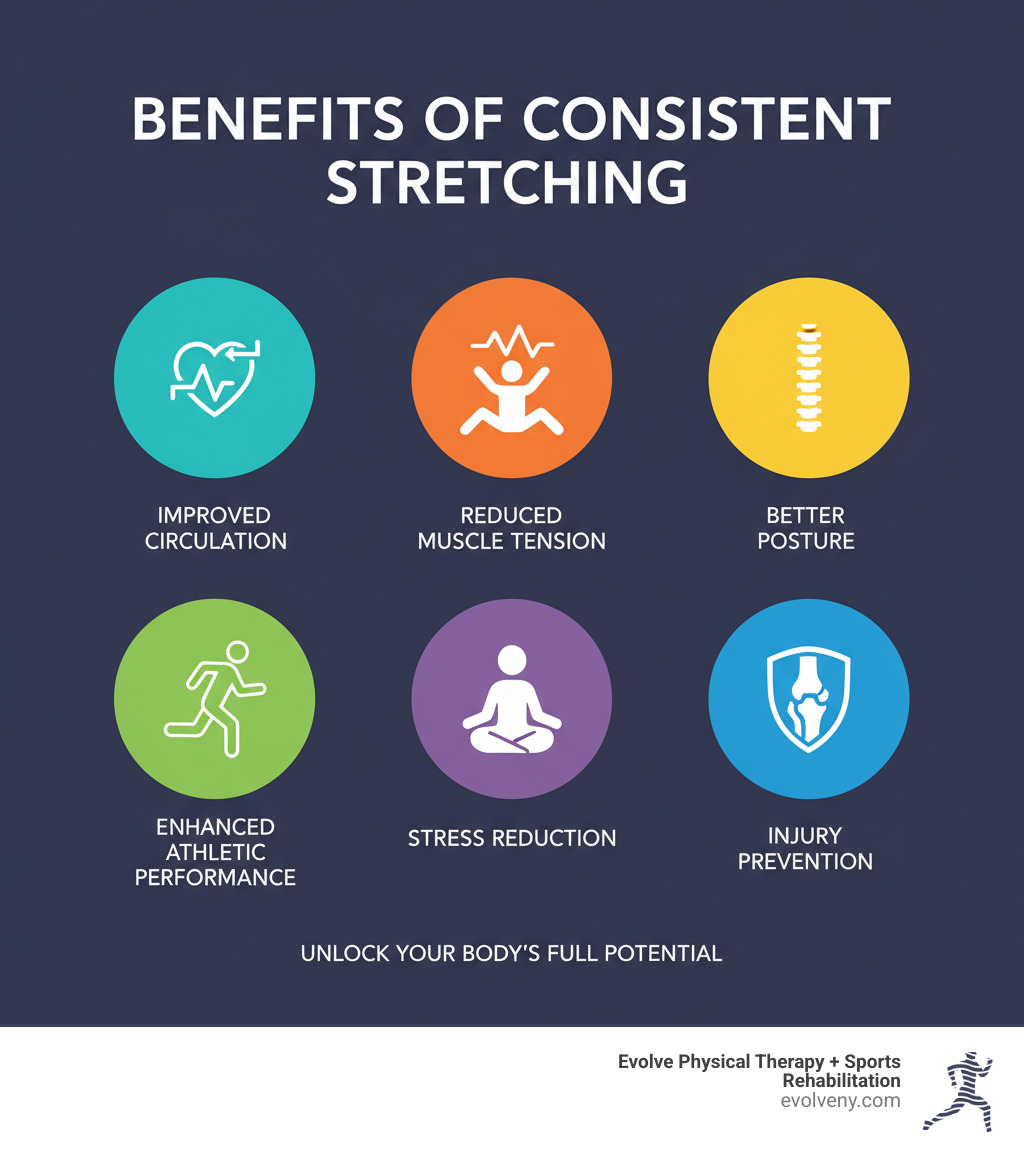 BENEFITS OF CONSISTENT STRETCHING

IMPROVED CIRCULATION

REDUCED MUSCLE TENSION

BETTER POSTURE

ENHANCED ATHLETIC PERFORMANCE

STRESS REDUCTION

INJURY PREVENTION

UNLOCK YOUR BODY'S FULL POTENTIAL

Evolve Physical Therapy + Sports Rehabilitation
evolveny.com