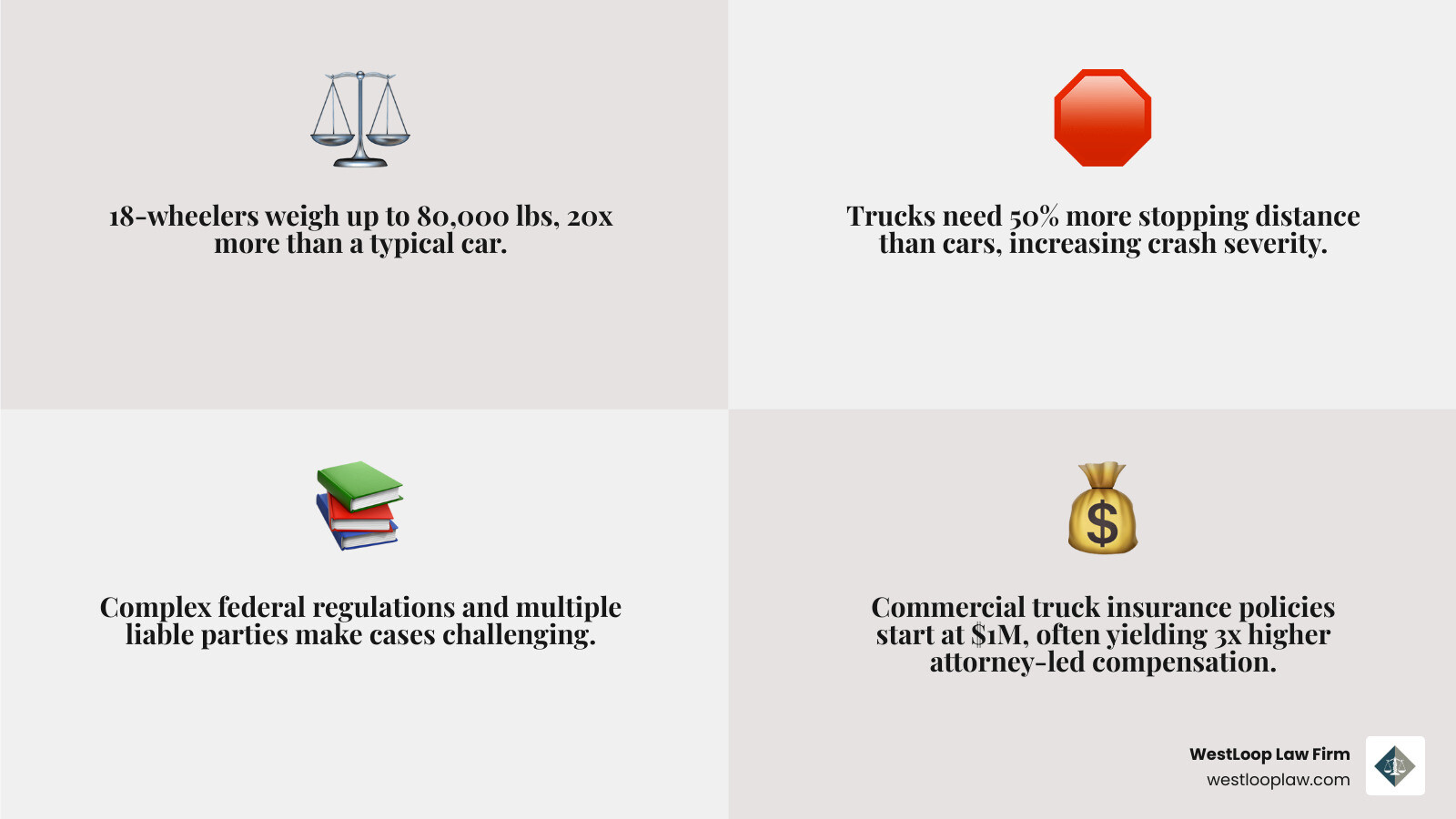 18-wheelers weigh up to 80,000 lbs, 20x more than a typical car.

Trucks need 50% more stopping distance than cars, increasing crash severity.

Complex federal regulations and multiple liable parties make cases challenging.

Commercial truck insurance policies start at $1M, often yielding 3x higher attorney-led compensation.

WestLoop Law Firm
westlooplaw.com