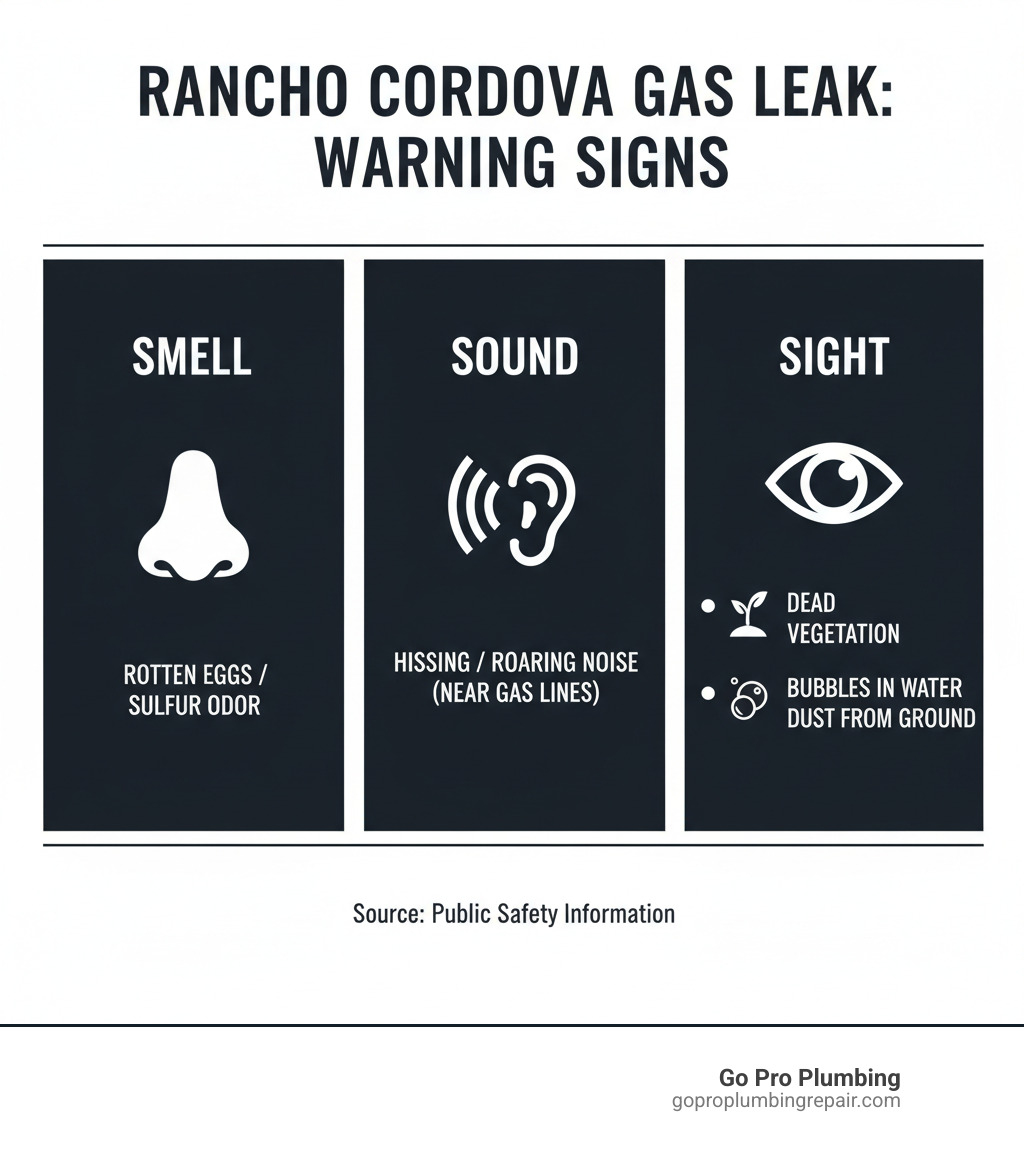 RANCHO CORDOVA GAS LEAK: WARNING SIGNS

SMELL

ROTTEN EGGS / SULFUR ODOR

SOUND

HISSING / ROARING NOISE (NEAR GAS LINES)

SIGHT

• DEAD VEGETATION

• BUBBLES IN WATER DUST FROM GROUND

Source: Public Safety Information

Go Pro Plumbing
goproplumbingrepair.com