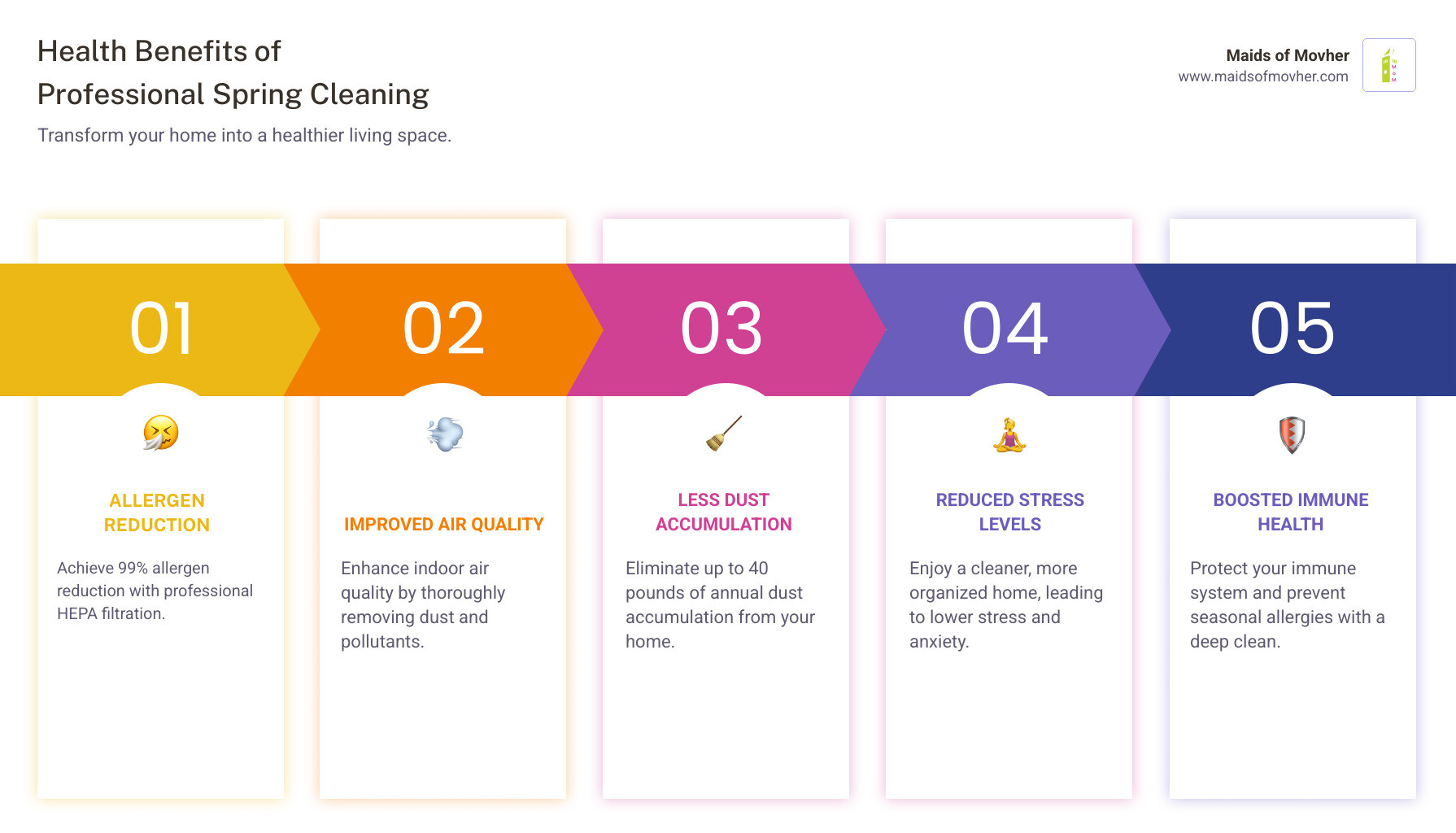 Health Benefits of Professional Spring Cleaning

Transform your home into a healthier living space.

Maids of Movher
www.maidsofmovher.com

01

ALLERGEN REDUCTION

Achieve 99% allergen reduction with professional HEPA filtration.

02

IMPROVED AIR QUALITY

Enhance indoor air quality by thoroughly removing dust and pollutants.

03

LESS DUST ACCUMULATION

Eliminate up to 40 pounds of annual dust accumulation from your home.

04

REDUCED STRESS LEVELS

Enjoy a cleaner, more organized home, leading to lower stress and anxiety.

05

BOOSTED IMMUNE HEALTH

Protect your immune system and prevent seasonal allergies with a deep clean.