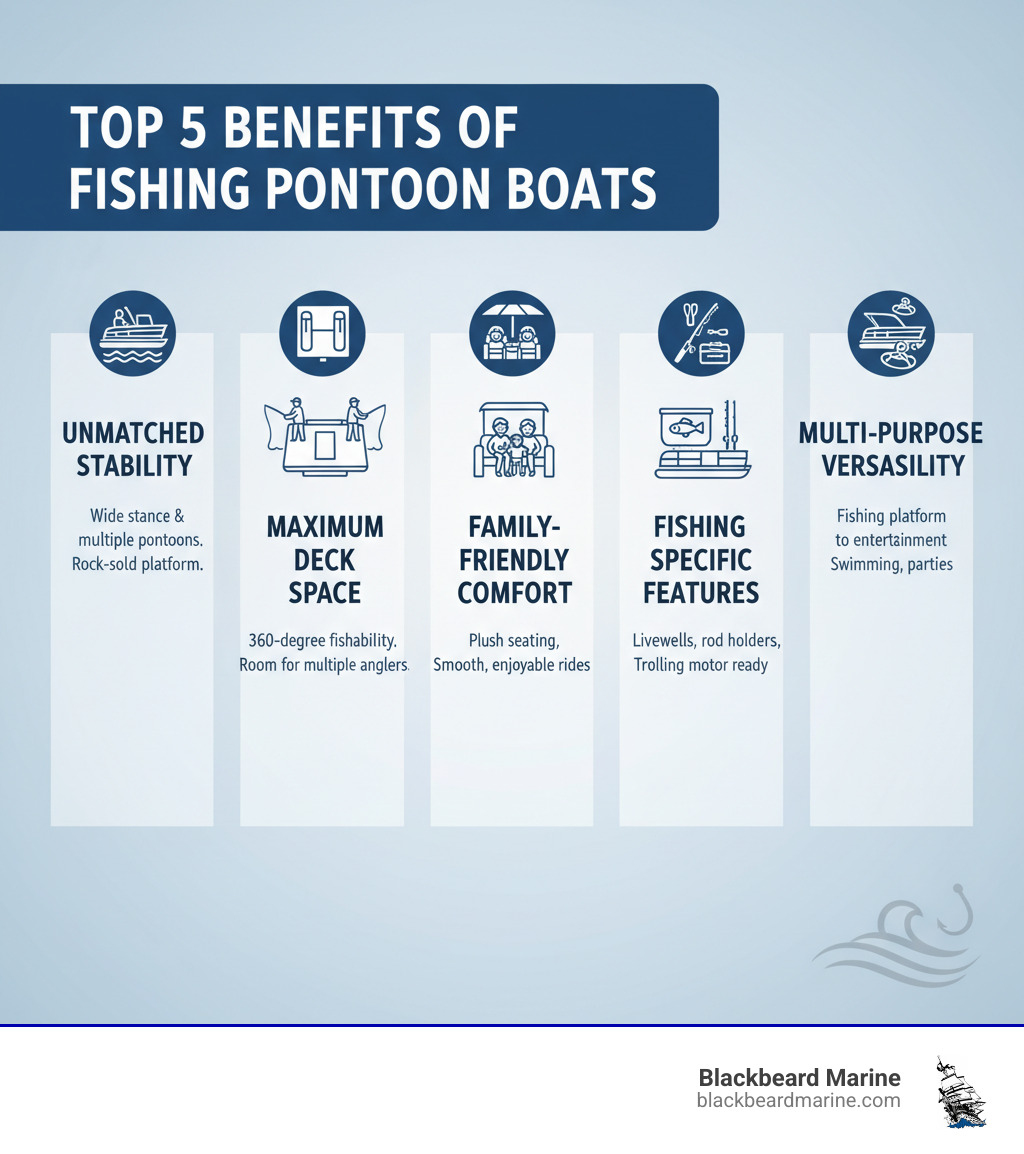 TOP 5 BENEFITS OF FISHING PONTOON BOATS

UNMATCHED STABILITY

Wide stance & multiple pontoons. Rock-sold platform.

MAXIMUM DECK SPACE

360-degree fishability. Room for multiple anglers.

FAMILY-FRIENDLY COMFORT

Plush seating, Smooth, enjoyable rides

FISHING SPECIFIC FEATURES

Livewells, rod holders, Trolling motor ready

MULTI-PURPOSE VERSASILITY

Fishing platform to entertainment Swimming, parties

Blackbeard Marine
blackbeardmarine.com