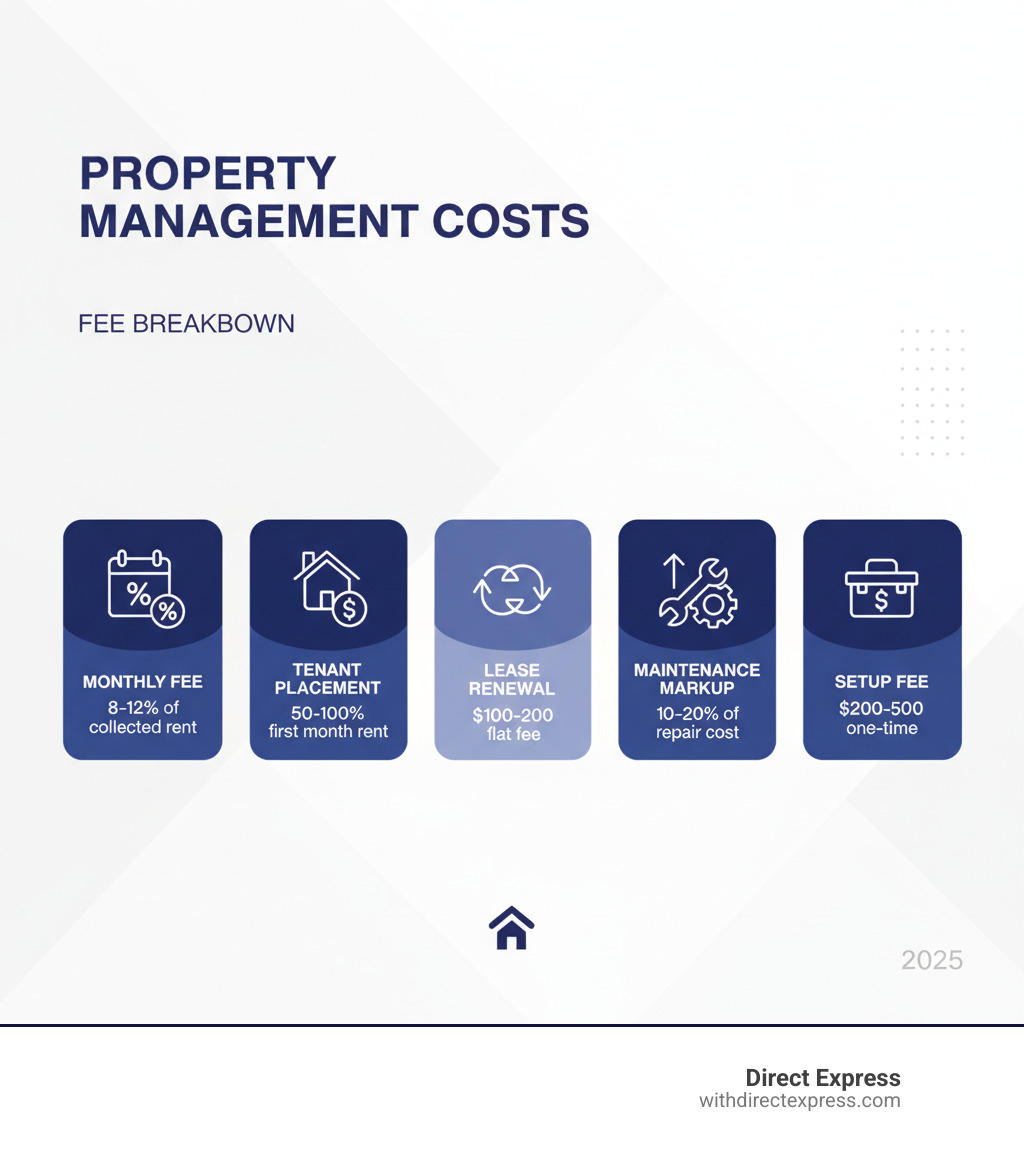 PROPERTY MANAGEMENT COSTS

FEE BREAKBOWN

MONTHLY FEE
8-12% of collected rent

TENANT PLACEMENT
50-100% first month rent

LEASE RENEWAL
$100-200 flat fee

MAINTENANCE MARKUP
10-20% of repair cost

SETUP FEE
$200-500 one-time

2025

Direct Express
withdirectexpress.com