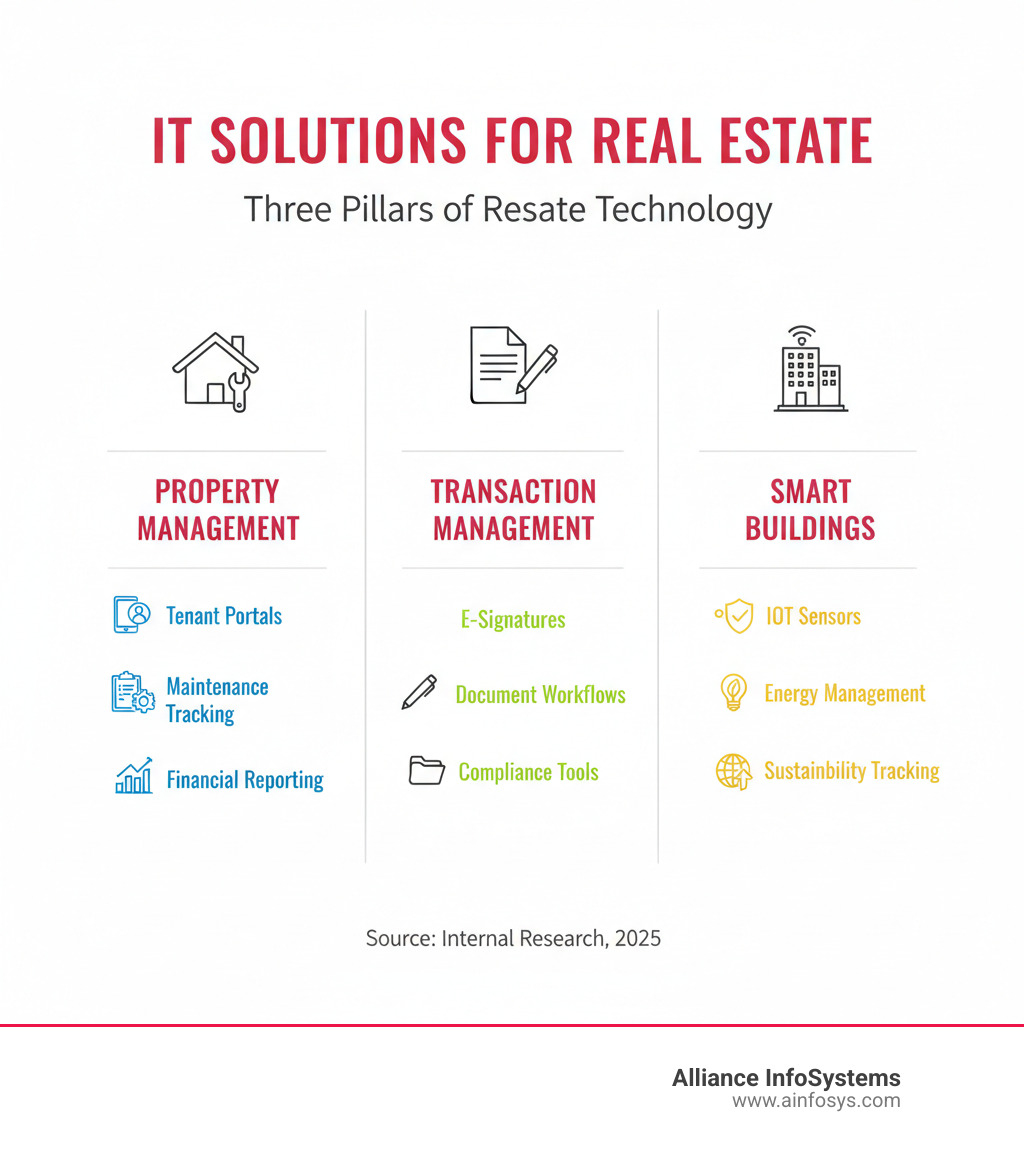 IT SOLUTIONS FOR REAL ESTATE

Three Pillars of Resate Technology

PROPERTY MANAGEMENT

Tenant Portals

Maintenance Tracking

Financial Reporting

TRANSACTION MANAGEMENT

E-Signatures

Document Workflows

Compliance Tools

SMART BUILDINGS

IOT Sensors

Energy Management

Sustainbility Tracking

Source: Internal Research, 2025

Alliance InfoSystems
www.ainfosys.com