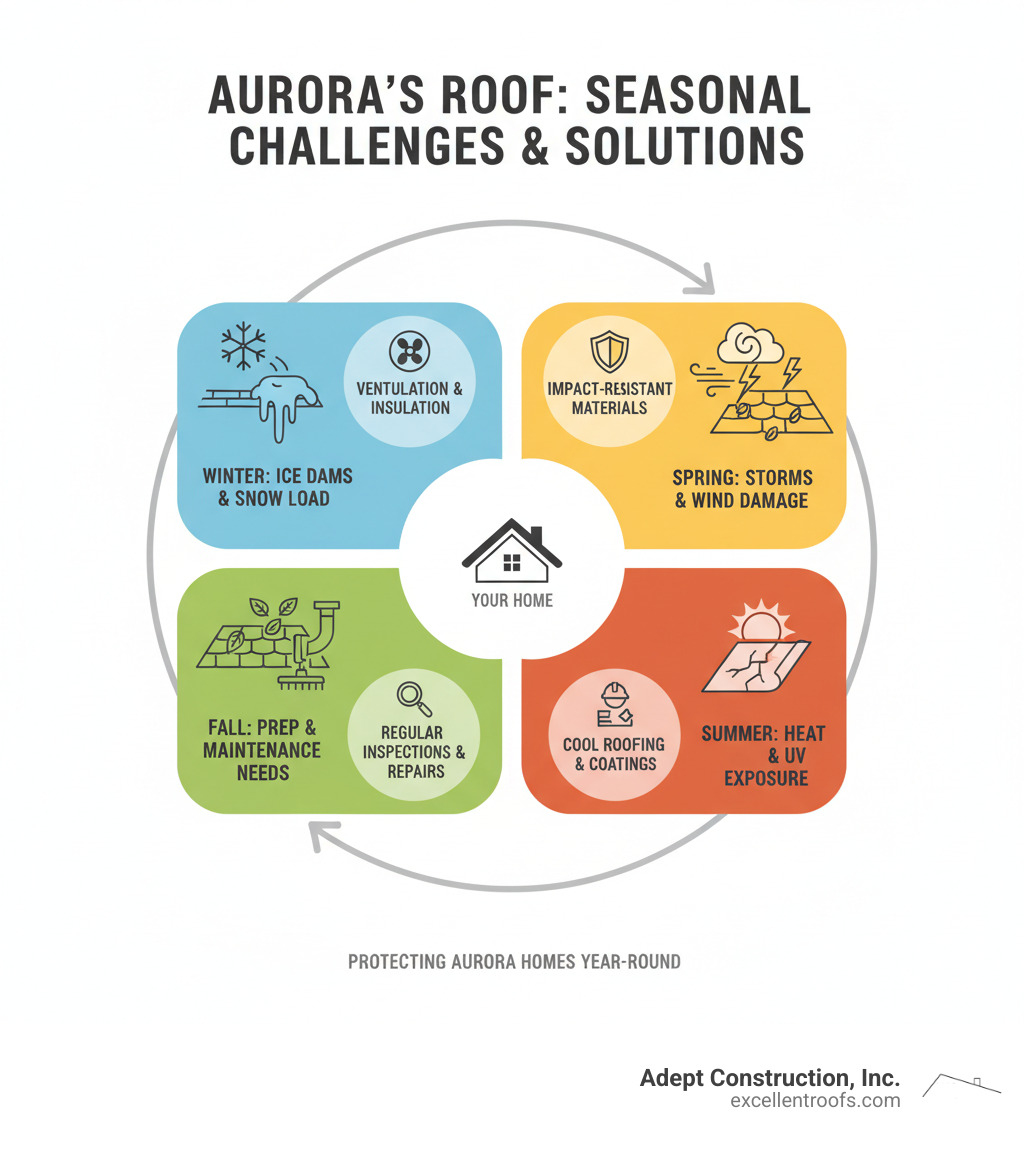 AURORA'S ROOF: SEASONAL CHALLENGES & SOLUTIONS

VENTULATION & INSULATION

WINTER: ICE DAMS & SNOW LOAD

IMPACT-RESISTANT MATERIALS

SPRING: STORMS & WIND DAMAGE

YOUR HOME

FALL: PREP & MAINTENANCE NEEDS

REGULAR INSPECTIONS & REPAIRS

COOL ROOFING & COATINGS

SUMMER: HEAT & UV EXPOSURE

PROTECTING AURORA HOMES YEAR-ROUND

Adept Construction, Inc.
excellentroofs.com