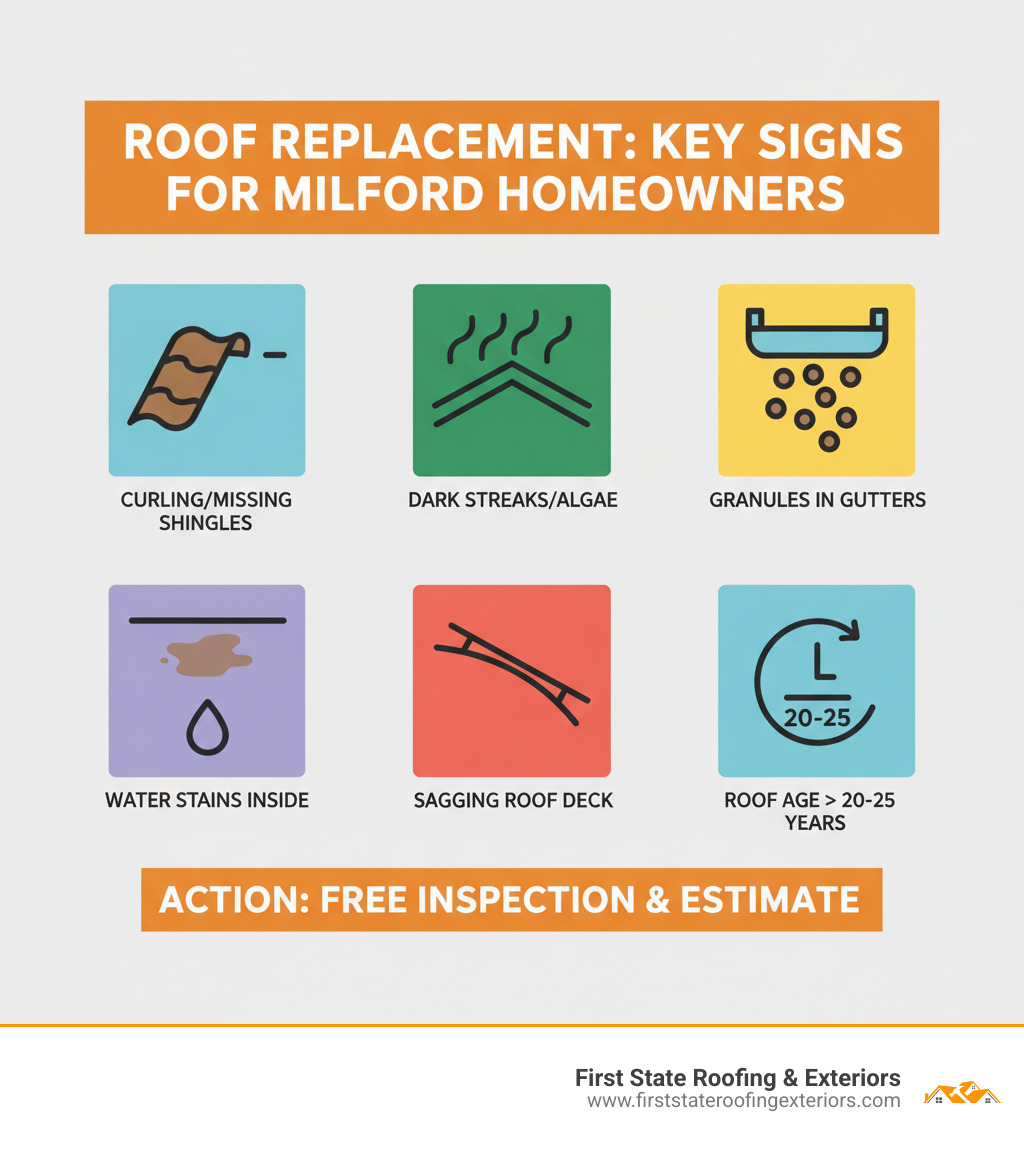 ROOF REPLACEMENT: KEY SIGNS FOR MILFORD HOMEOWNERS

CURLING/MISSING SHINGLES

DARK STREAKS/ALGAE

GRANULES IN GUTTERS

WATER STAINS INSIDE

SAGGING ROOF DECK

20-25

ROOF AGE > 20-25 YEARS

ACTION: FREE INSPECTION & ESTIMATE

First State Roofing & Exteriors
www.firststateroofingexteriors.com