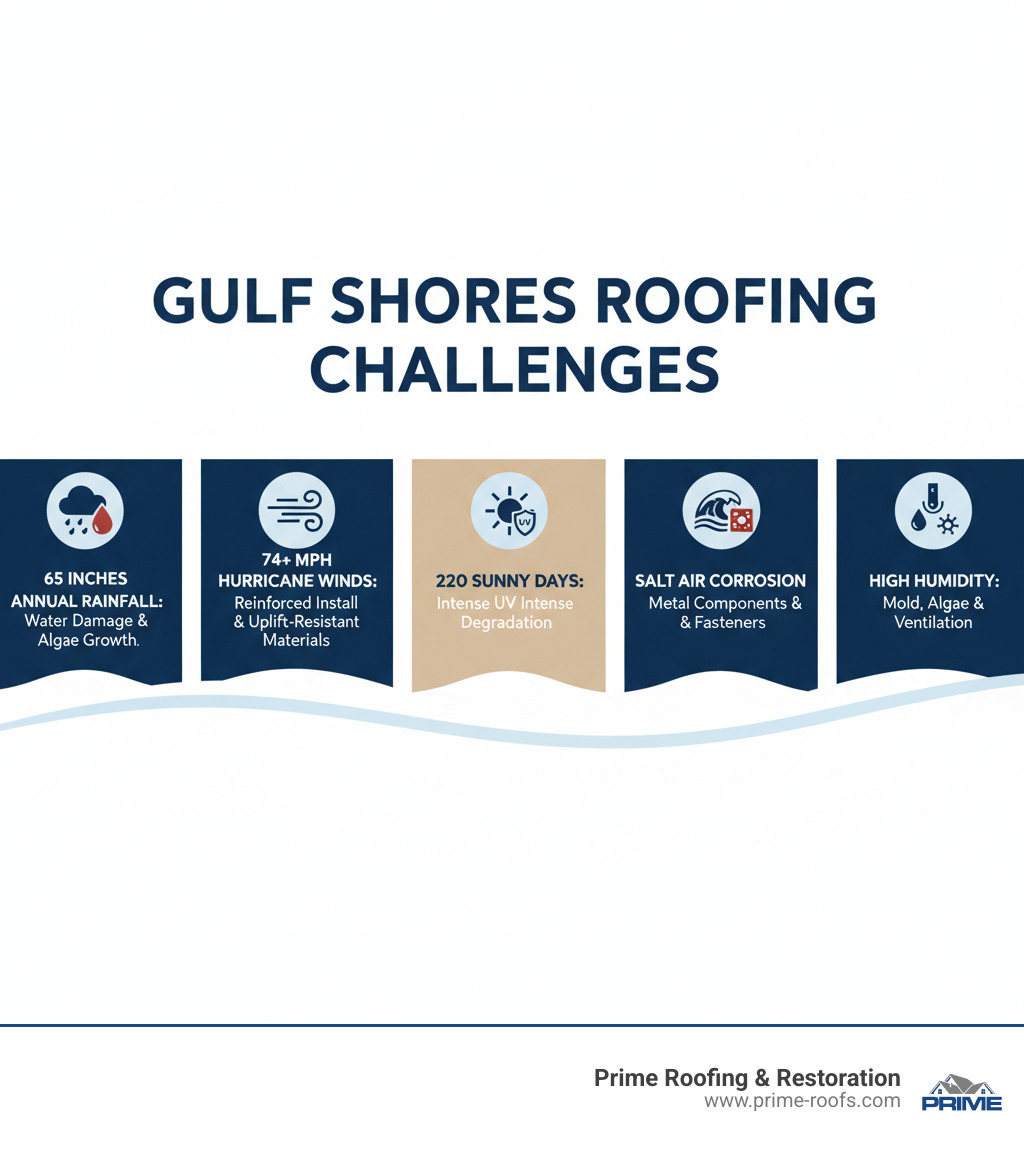 GULF SHORES ROOFING CHALLENGES

65 INCHES ANNUAL RAINFALL: Water Damage & Algae Growth.

74+ MPH HURRICANE WINDS: Reinforced Install & Uplift-Resistant Materials

UV

220 SUNNY DAYS: Intense UV Intense Degradation

SALT AIR CORROSION Metal Components & & Fasteners

HIGH HUMIDITY: Mold, Algae & Ventilation

Prime Roofing & Restoration
www.prime-roofs.com
PRIME