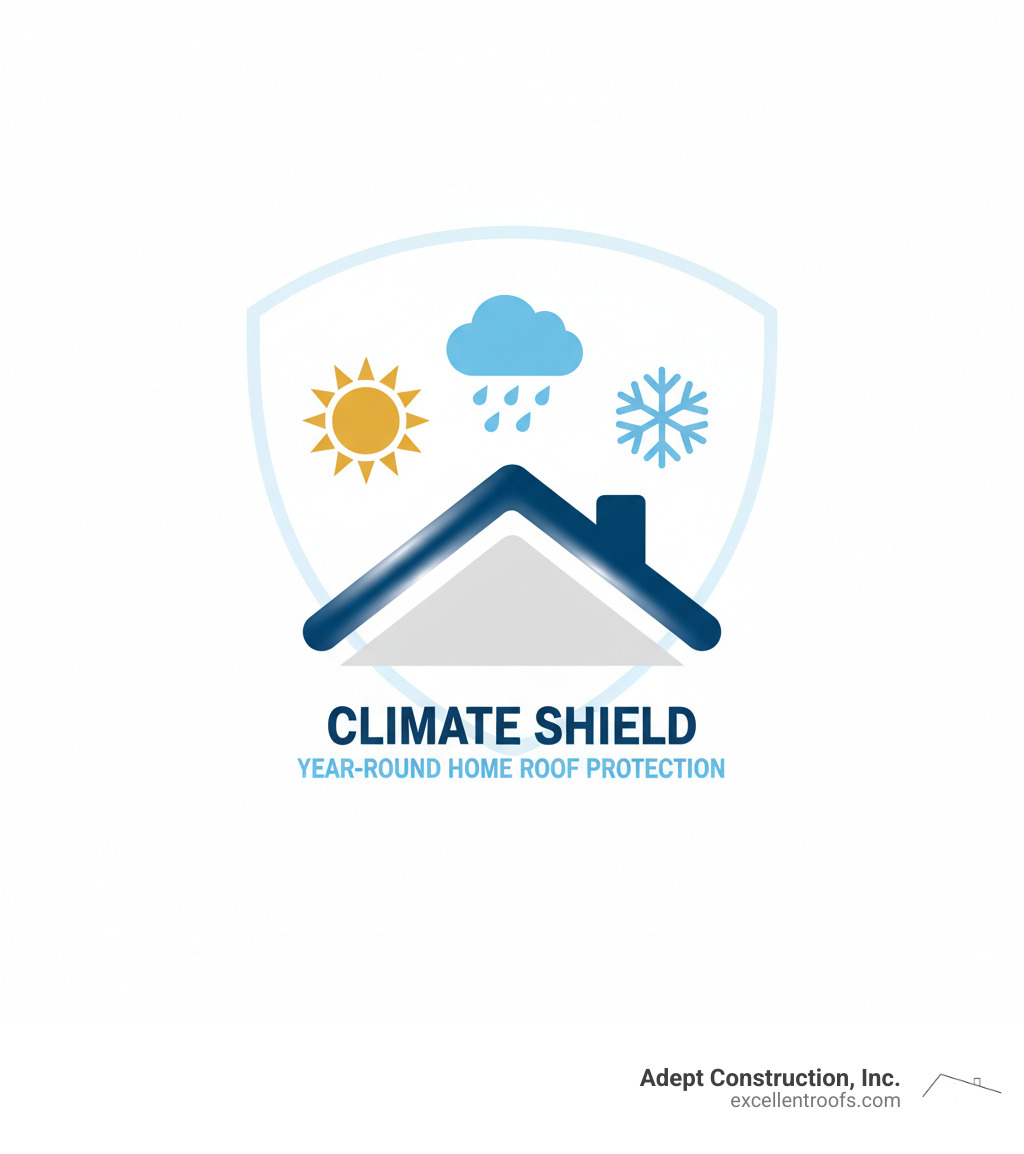 CLIMATE SHIELD
YEAR-ROUND HOME ROOF PROTECTION

Adept Construction, Inc.
excellentroofs.com