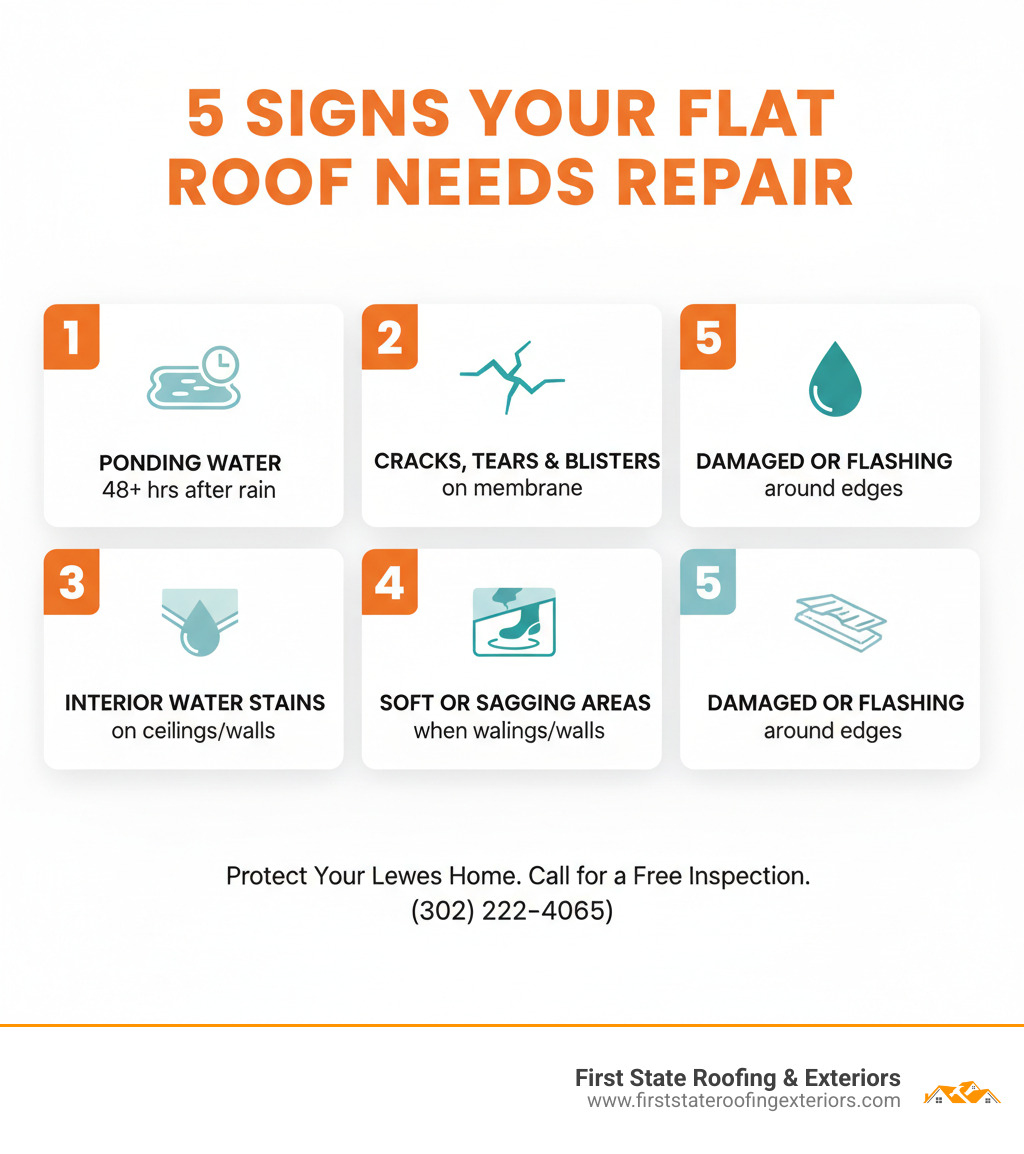 5 SIGNS YOUR FLAT ROOF NEEDS REPAIR

1
PONDING WATER
48+ hrs after rain

2
CRACKS, TEARS & BLISTERS
on membrane

5
DAMAGED OR FLASHING
around edges

3
INTERIOR WATER STAINS
on ceilings/walls

4
SOFT OR SAGGING AREAS
when walings/walls

5
DAMAGED OR FLASHING
around edges

Protect Your Lewes Home. Call for a Free Inspection.
(302) 222-4065)

First State Roofing & Exteriors
www.firststateroofingexteriors.com