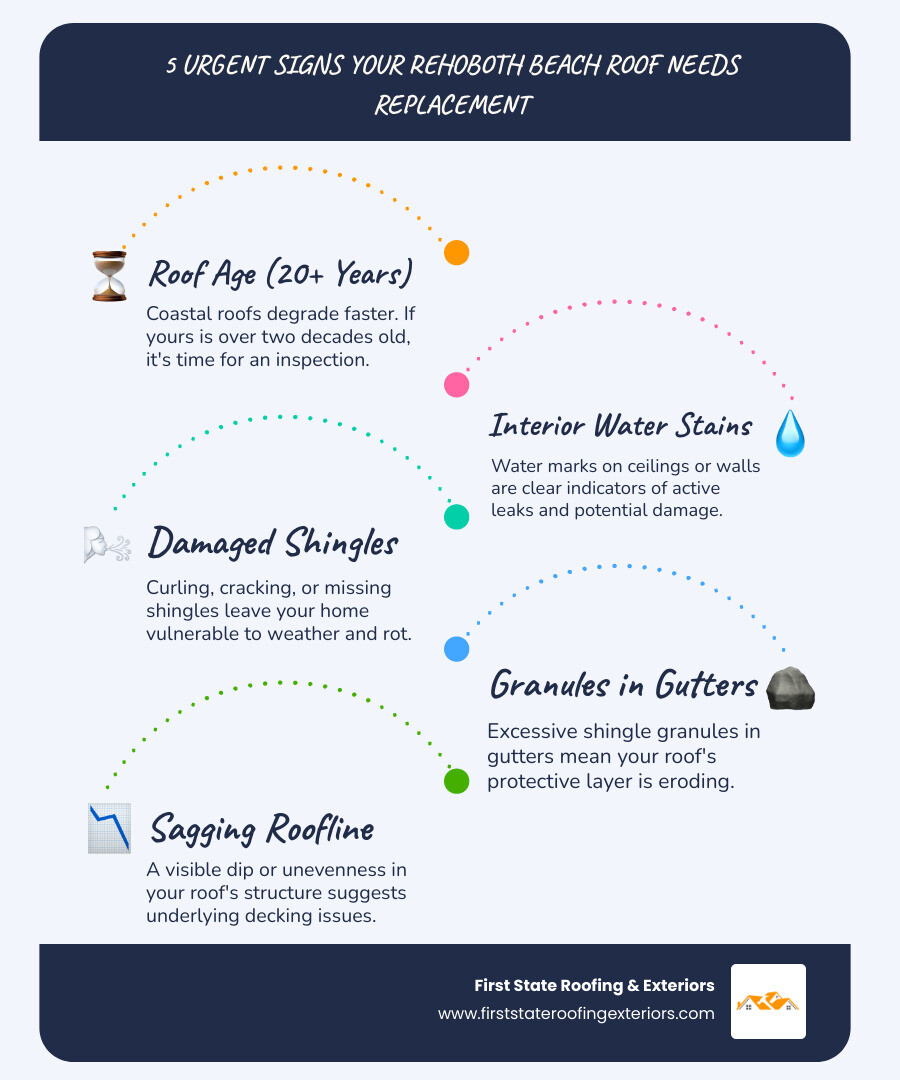 5 URGENT SIGNS YOUR REHOBOTH BEACH ROOF NEEDS REPLACEMENT

Roof Age (20+ Years)
Coastal roofs degrade faster. If yours is over two decades old, it's time for an inspection.

Interior Water Stains
Water marks on ceilings or walls are clear indicators of active leaks and potential damage.

Damaged Shingles
Curling, cracking, or missing shingles leave your home vulnerable to weather and rot.

Granules in Gutters
Excessive shingle granules in gutters mean your roof's protective layer is eroding.

Sagging Roofline
A visible dip or unevenness in your roof's structure suggests underlying decking issues.

First State Roofing & Exteriors
www.firststateroofingexteriors.com