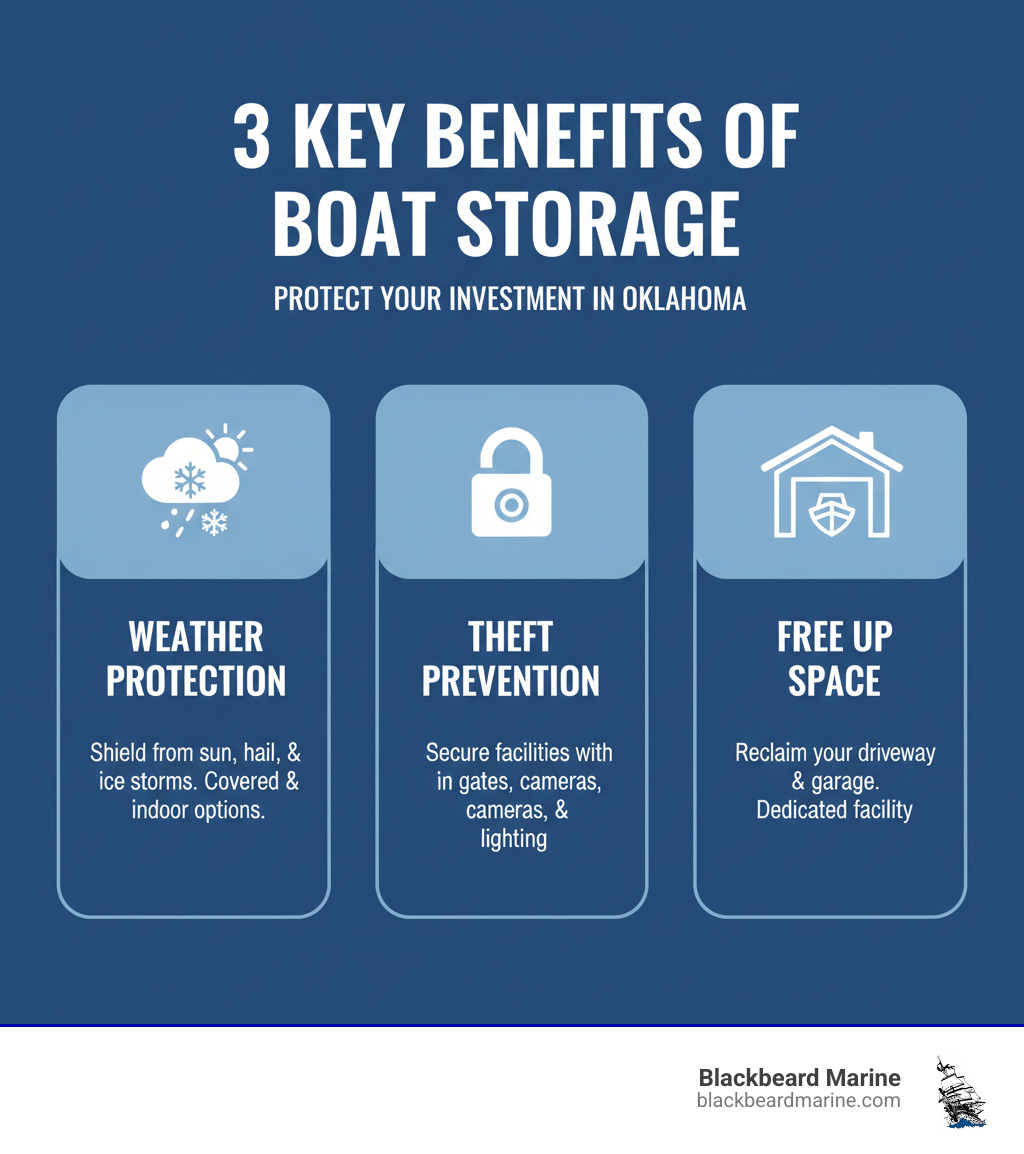 3 KEY BENEFITS OF BOAT STORAGE

PROTECT YOUR INVESTMENT IN OKLAHOMA

WEATHER PROTECTION

Shield from sun, hail, & ice storms. Covered & indoor options.

THEFT PREVENTION

Secure facilities with in gates, cameras, cameras, & lighting

FREE UP SPACE

Reclaim your driveway & garage. Dedicated facility

Blackbeard Marine
blackbeardmarine.com