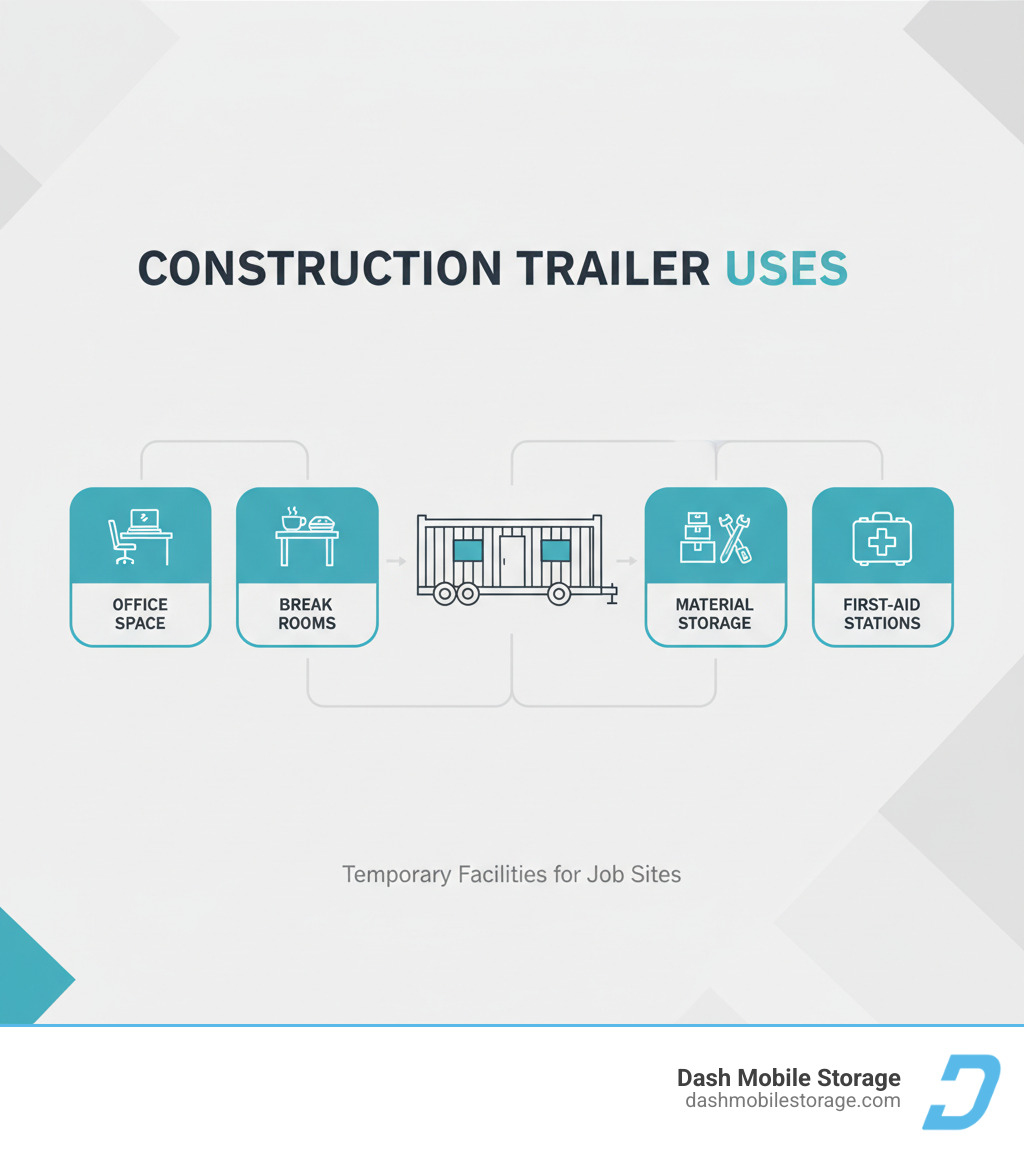 CONSTRUCTION TRAILER USES

OFFICE SPACE

BREAK ROOMS

MATERIAL STORAGE

FIRST-AID STATIONS

Temporary Facilities for Job Sites

Dash Mobile Storage
dashmobilestorage.com