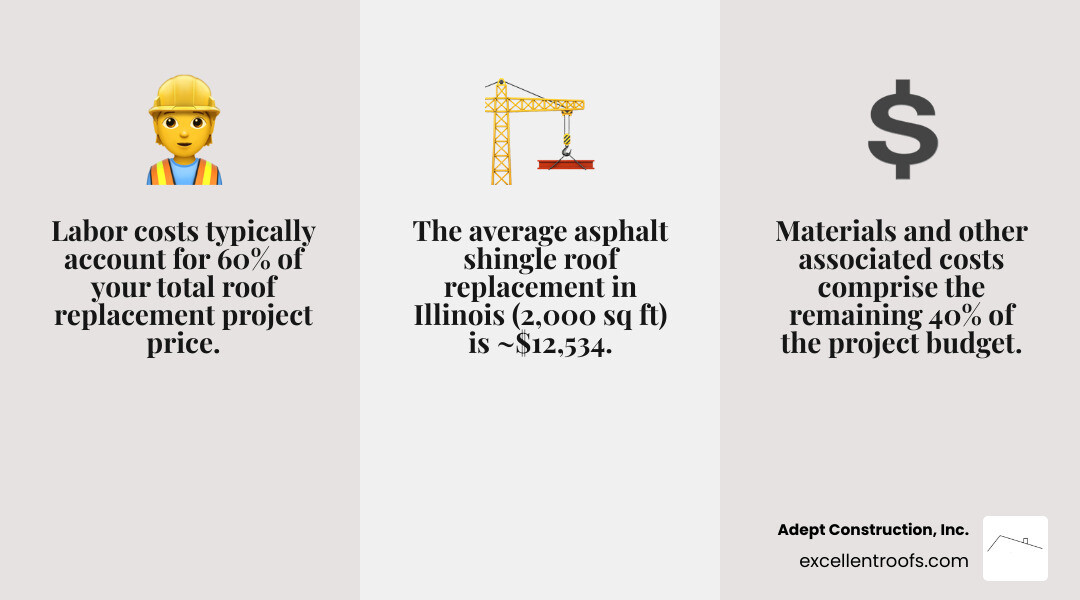 Labor costs typically account for 60% of your total roof replacement project price.

The average asphalt shingle roof replacement in Illinois (2,000 sq ft) is ~$12,534.

$

Materials and other associated costs comprise the remaining 40% of the project budget.

Adept Construction, Inc.
excellentroofs.com