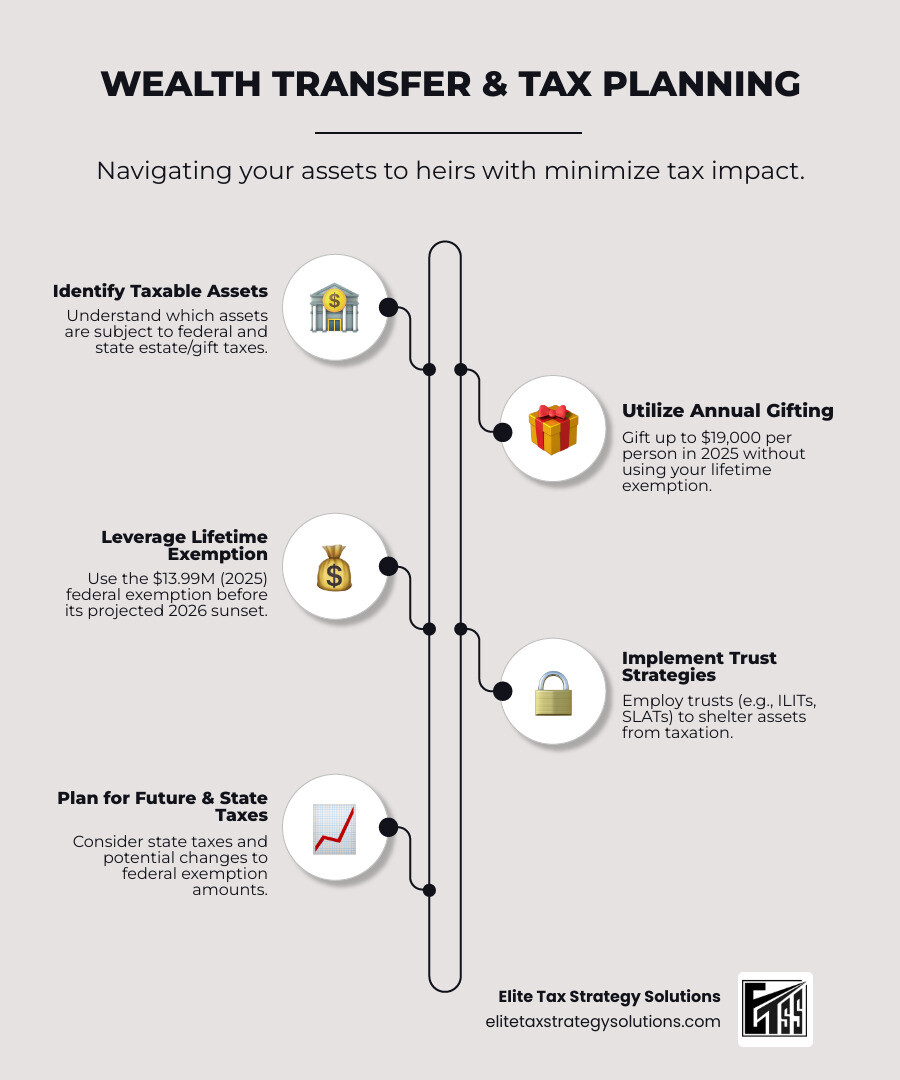 WEALTH TRANSFER & TAX PLANNING

Navigating your assets to heirs with minimize tax impact.

Identify Taxable Assets
Understand which assets are subject to federal and state estate/gift taxes.

Utilize Annual Gifting
Gift up to $19,000 per person in 2025 without using your lifetime exemption.

Leverage Lifetime Exemption
Use the $13.99M (2025) federal exemption before its projected 2026 sunset.

Implement Trust Strategies
Employ trusts (e.g., ILITs, SLATs) to shelter assets from taxation.

Plan for Future & State Taxes
Consider state taxes and potential changes to federal exemption amounts.

Elite Tax Strategy Solutions
elitetaxstrategysolutions.com

ETSS