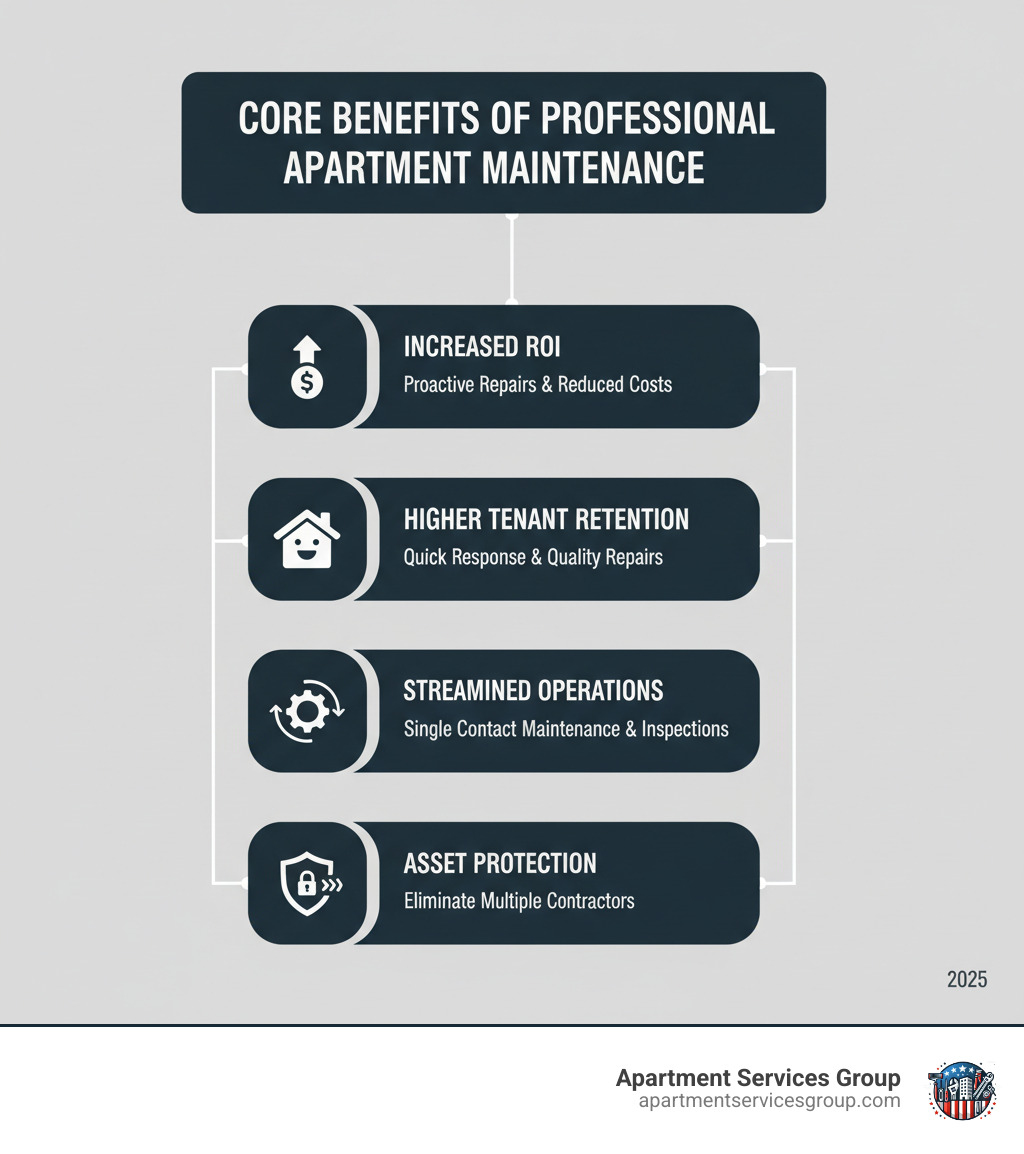 CORE BENEFITS OF PROFESSIONAL APARTMENT MAINTENANCE

INCREASED ROI
Proactive Repairs & Reduced Costs

HIGHER TENANT RETENTION
Quick Response & Quality Repairs

STREAMINED OPERATIONS
Single Contact Maintenance & Inspections

ASSET PROTECTION
Eliminate Multiple Contractors

2025

Apartment Services Group
apartmentservicesgroup.com