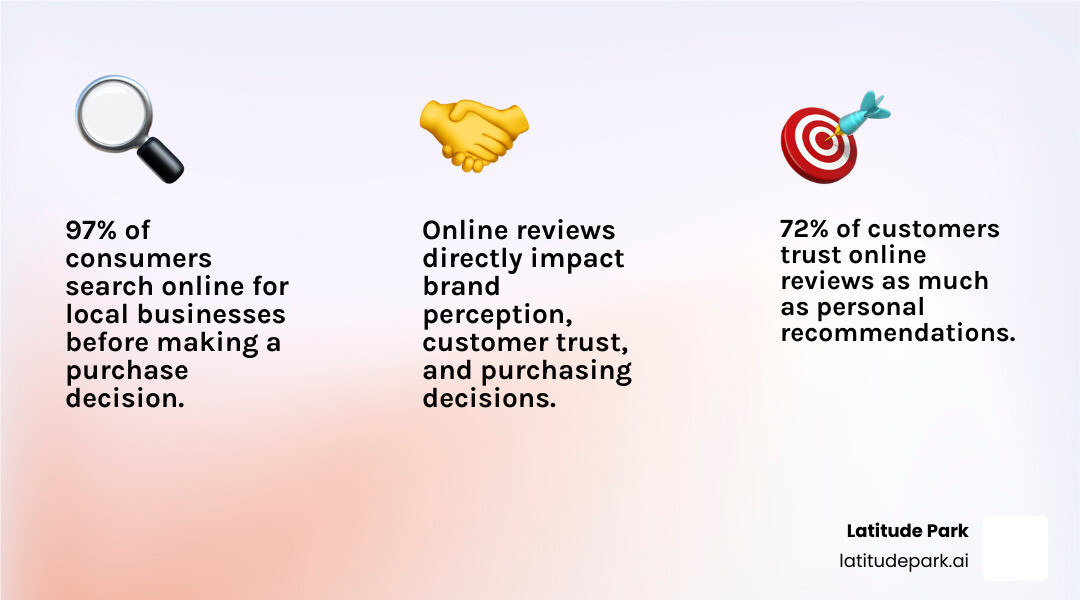 97% of consumers search online for local businesses before making a purchase decision.

Online reviews directly impact brand perception, customer trust, and purchasing decisions.

72% of customers trust online reviews as much as personal recommendations.

Latitude Park
latitudepark.ai