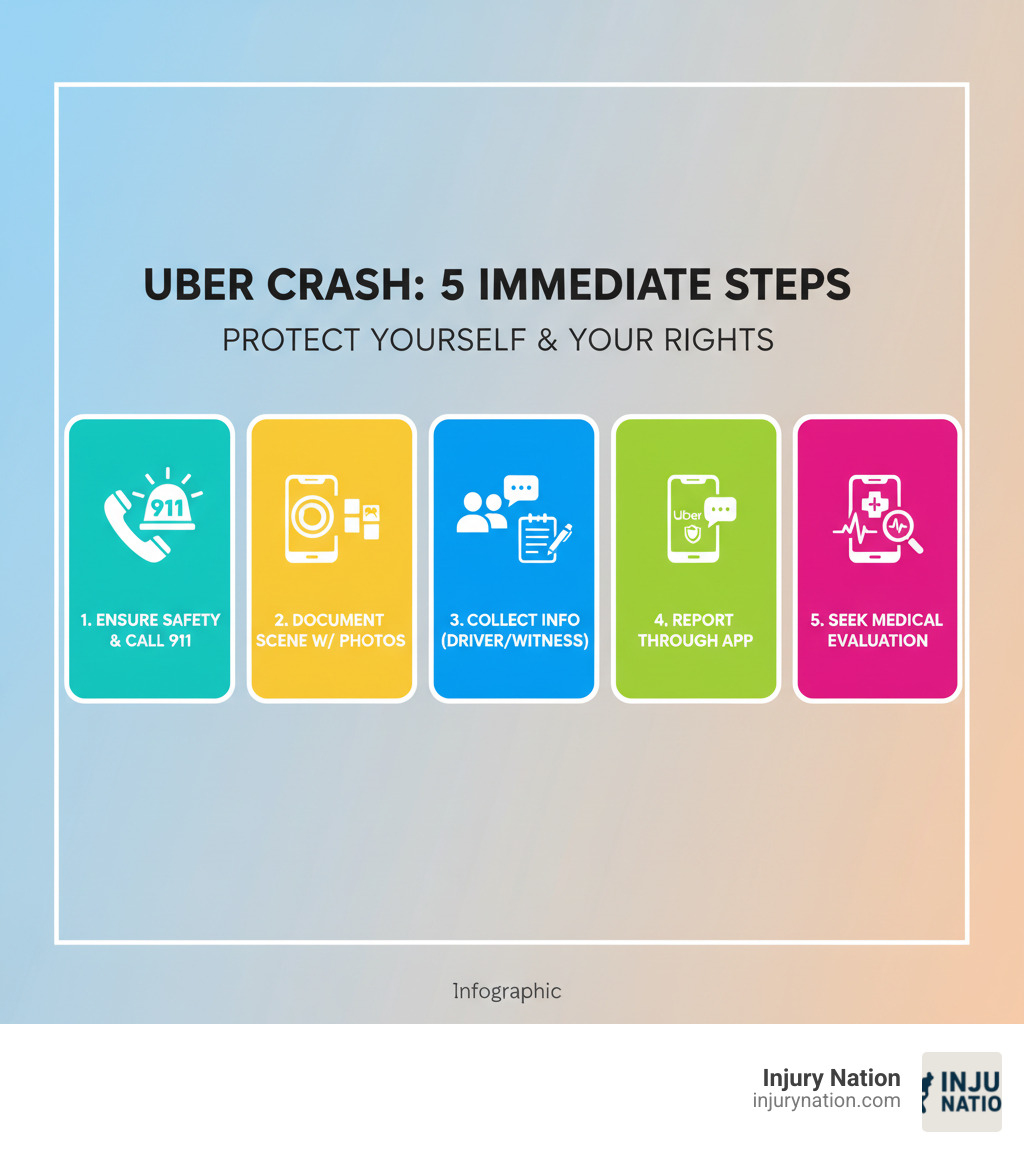 UBER CRASH: 5 IMMEDIATE STEPS

PROTECT YOURSELF & YOUR RIGHTS

911

1. ENSURE SAFETY & CALL 911

2. DOCUMENT SCENE W/ PHOTOS

3. COLLECT INFO (DRIVER/WITNESS)

Uber

4. REPORT THROUGH APP

5. SEEK MEDICAL EVALUATION

Infographic

Injury Nation
injurynation.com

INJU
NATIO