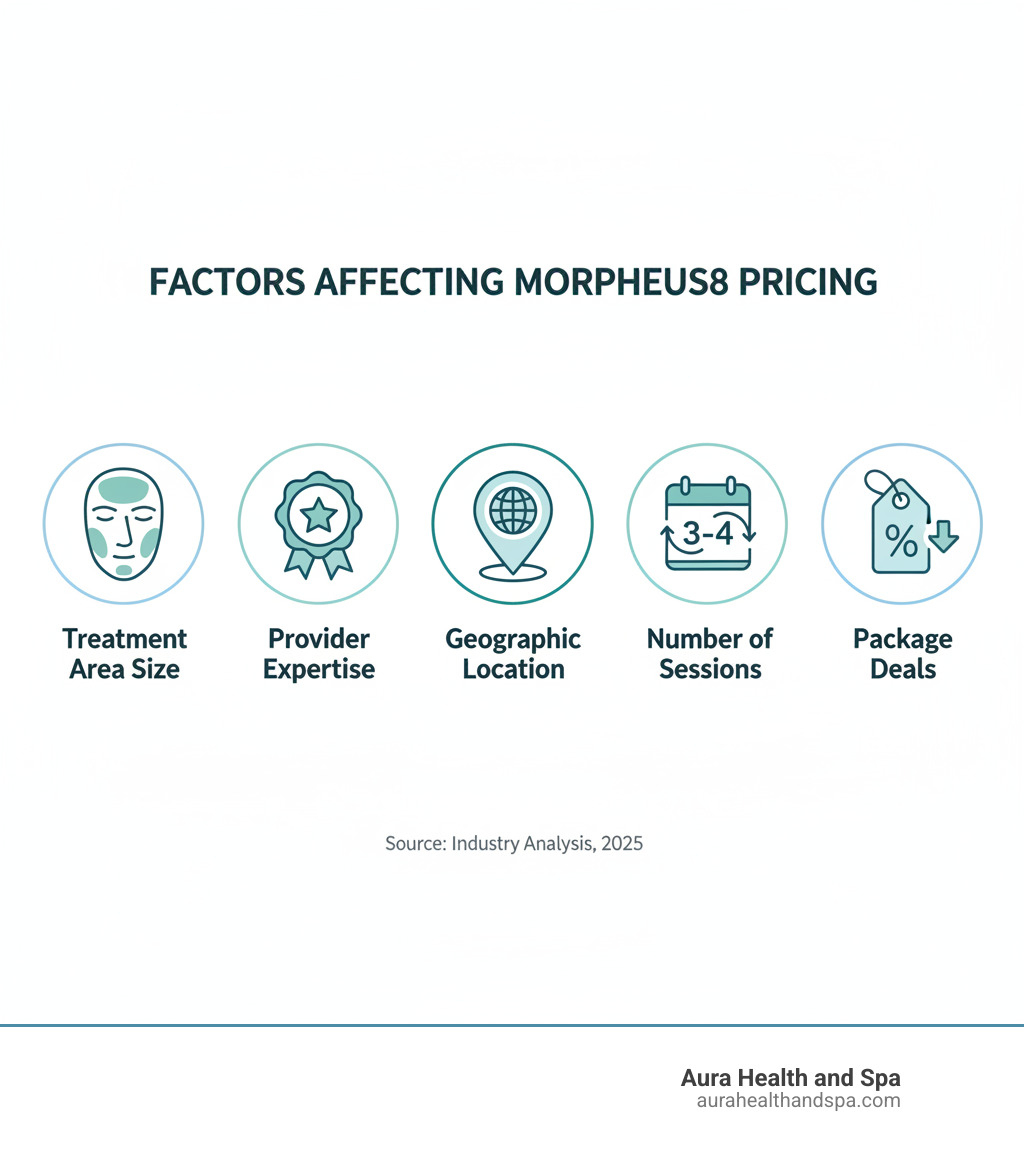 FACTORS AFFECTING MORPHEUS8 PRICING

3-4

%

Treatment Area Size

Provider Expertise

Geographic Location

Number of Sessions

Package Deals

Source: Industry Analysis, 2025

Aura Health and Spa
aurahealthandspa.com