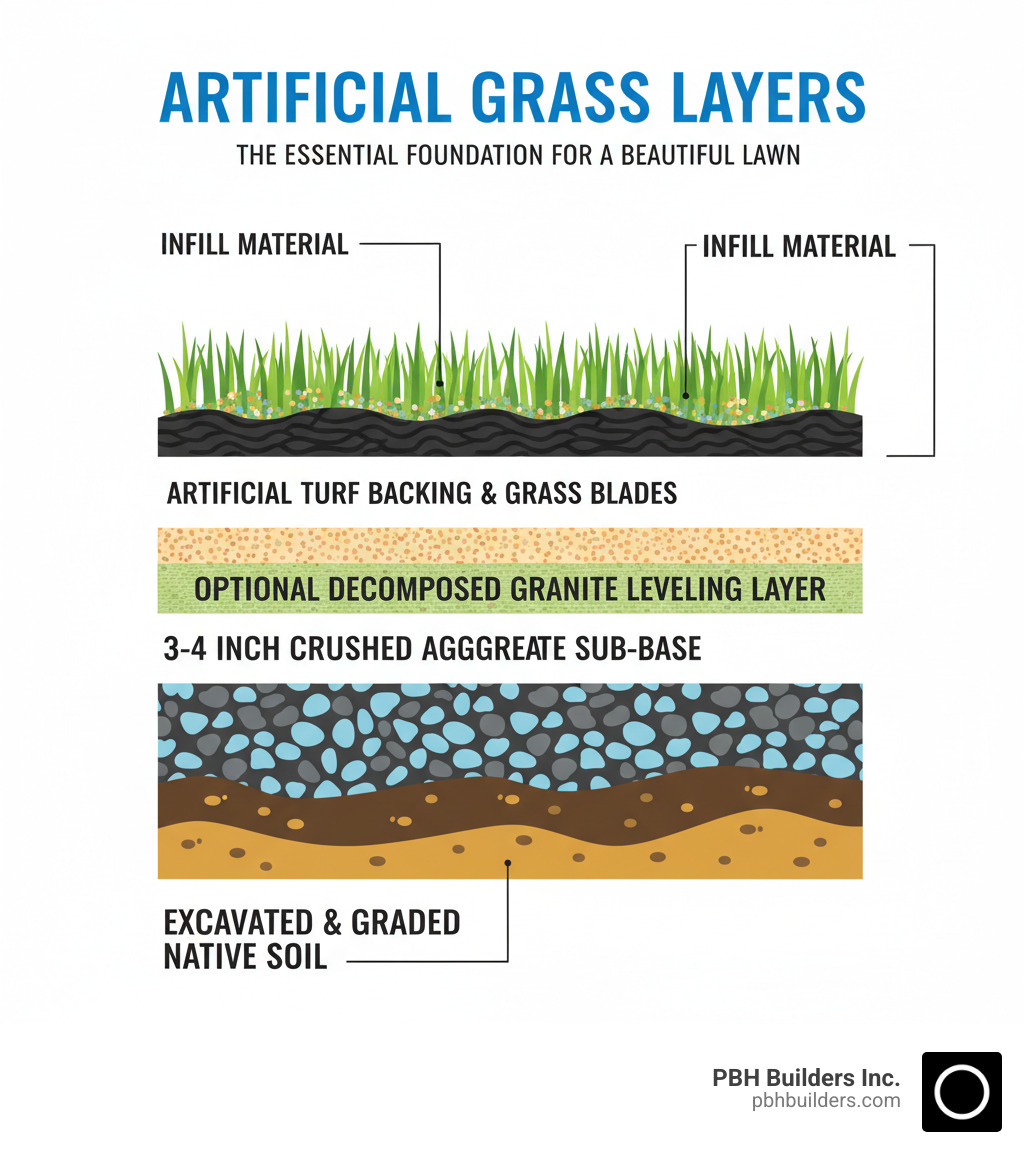 ARTIFICIAL GRASS LAYERS

THE ESSENTIAL FOUNDATION FOR A BEAUTIFUL LAWN

INFILL MATERIAL

INFILL MATERIAL

ARTIFICIAL TURF BACKING & GRASS BLADES

OPTIONAL DECOMPOSED GRANITE LEVELING LAYER

3-4 INCH CRUSHED AGGGREATE SUB-BASE

EXCAVATED & GRADED NATIVE SOIL

PBH Builders Inc.
pbhbuilders.com