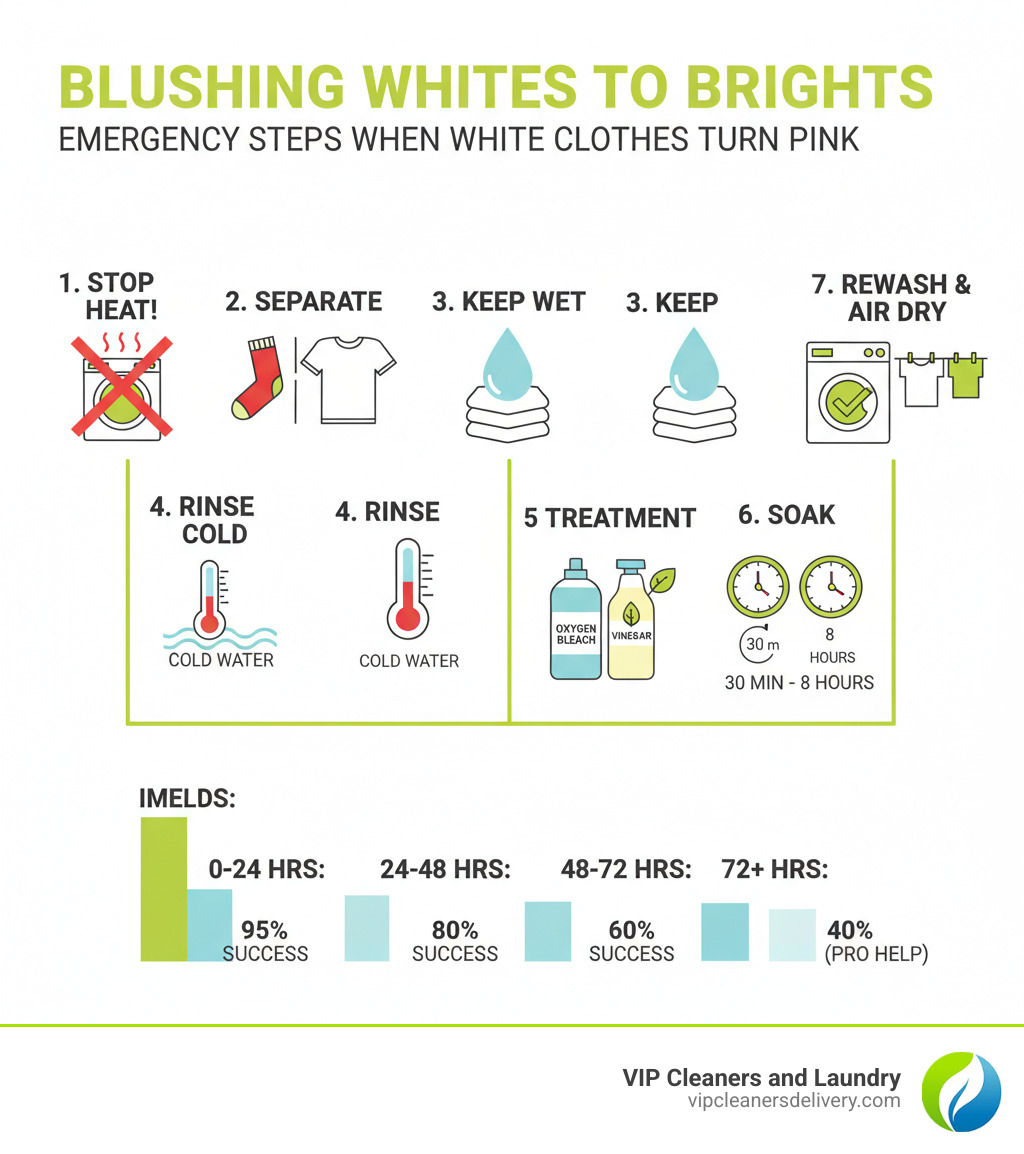 BLUSHING WHITES TO BRIGHTS
EMERGENCY STEPS WHEN WHITE CLOTHES TURN PINK

1. STOP HEAT!

2. SEPARATE

3. KEEP WET

3. KEEP

7. REWASH & AIR DRY

4. RINSE COLD

COLD WATER

4. RINSE

COLD WATER

5 TREATMENT

OXYGEN BLEACH

VINESAR

6. SOAK

30 m

8 HOURS

30 MIN - 8 HOURS

IMELDS:

0-24 HRS:

95% SUCCESS

24-48 HRS:

80% SUCCESS

48-72 HRS:

60% SUCCESS

72+ HRS:

40% (PRO HELP)

VIP Cleaners and Laundry
vipcleanersdelivery.com