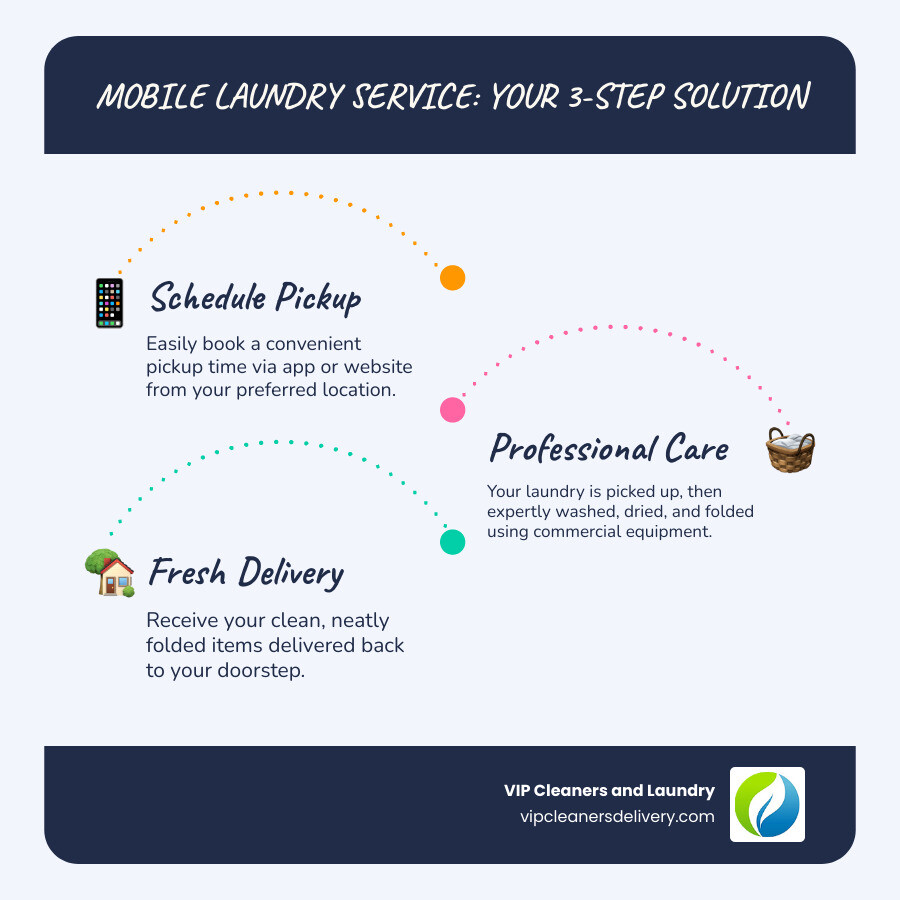 MOBILE LAUNDRY SERVICE: YOUR 3-STEP SOLUTION

Schedule Pickup

Easily book a convenient pickup time via app or website from your preferred location.

Professional Care

Your laundry is picked up, then expertly washed, dried, and folded using commercial equipment.

Fresh Delivery

Receive your clean, neatly folded items delivered back to your doorstep.

VIP Cleaners and Laundry
vipcleanersdelivery.com