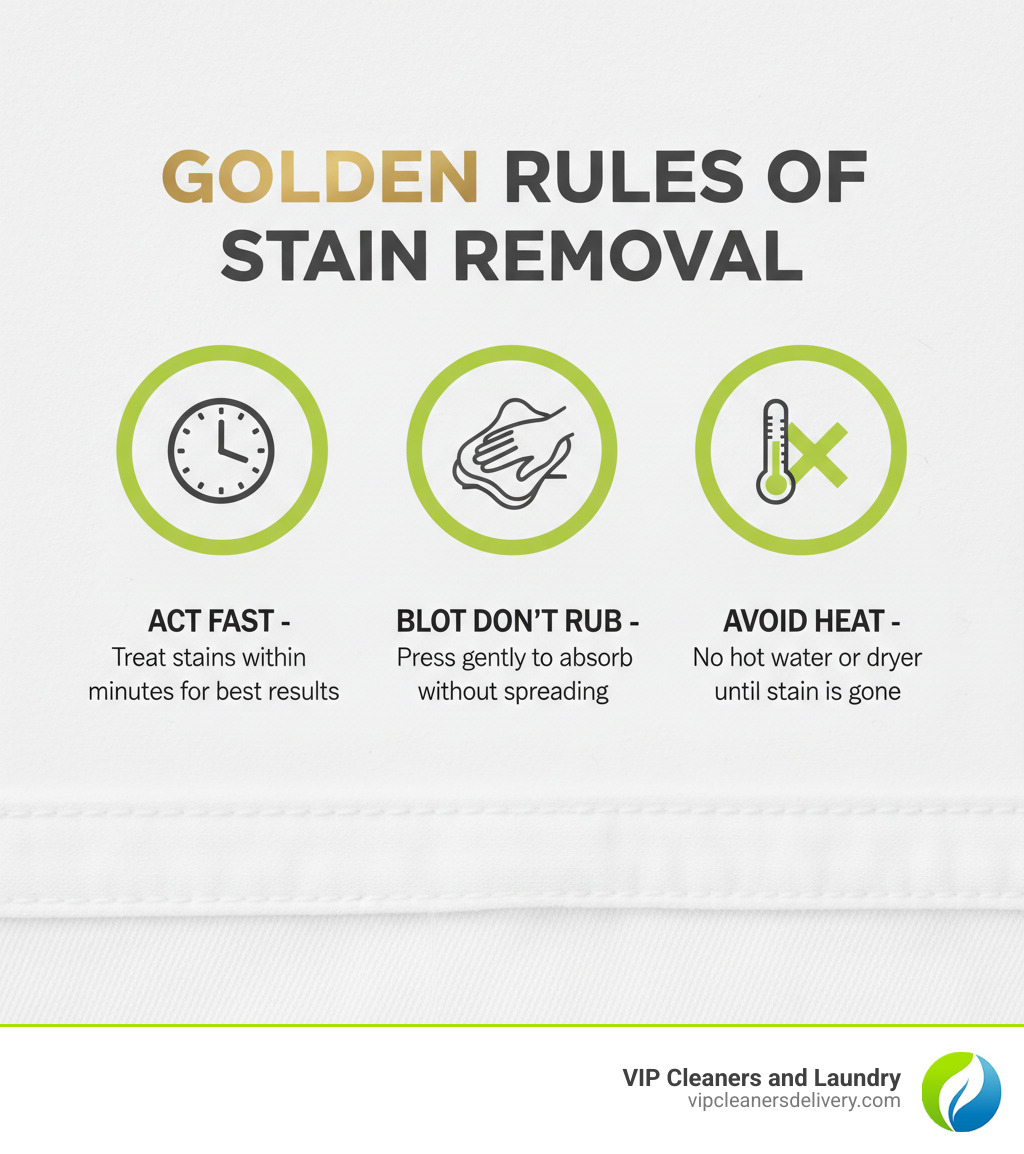 GOLDEN RULES OF STAIN REMOVAL

ACT FAST -
Treat stains within minutes for best results

BLOT DON'T RUB -
Press gently to absorb without spreading

AVOID HEAT -
No hot water or dryer until stain is gone

VIP Cleaners and Laundry
vipcleanersdelivery.com