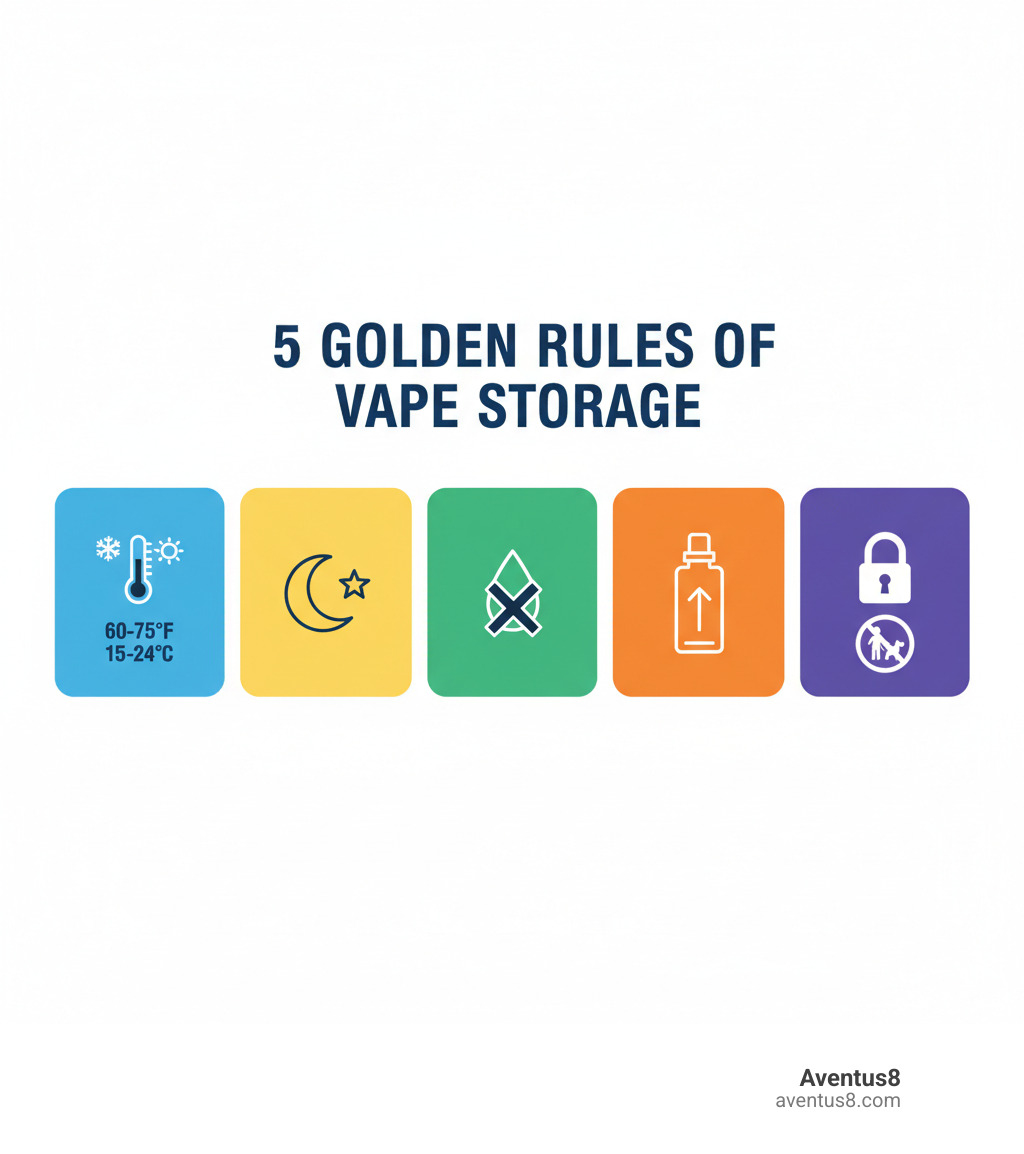 5 GOLDEN RULES OF VAPE STORAGE

60-75°F
15-24°C

Aventus8
aventus8.com