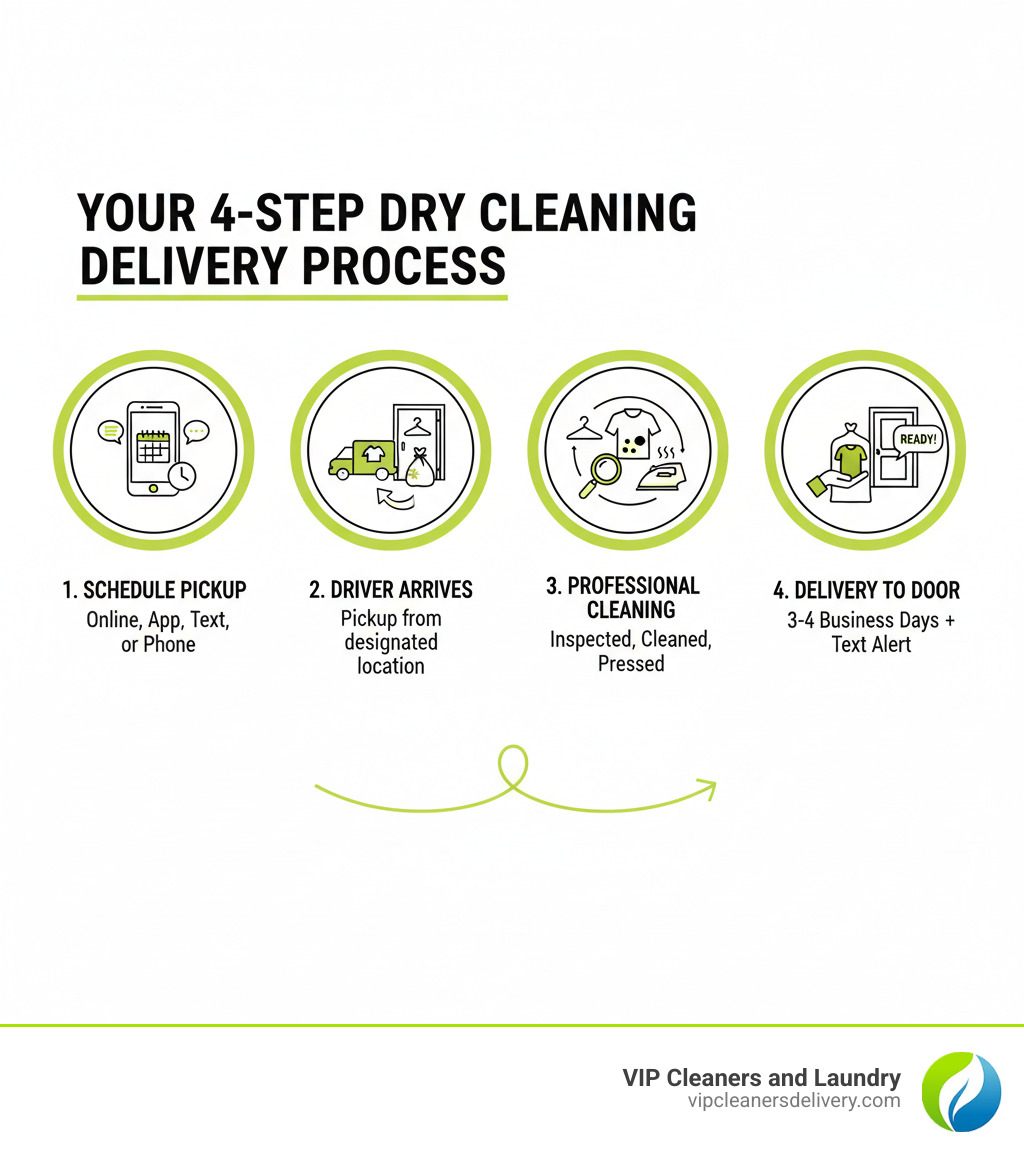 YOUR 4-STEP DRY CLEANING DELIVERY PROCESS

READY!

1. SCHEDULE PICKUP
Online, App, Text, or Phone

2. DRIVER ARRIVES
Pickup from designated location

3. PROFESSIONAL CLEANING
Inspected, Cleaned, Pressed

4. DELIVERY TO DOOR
3-4 Business Days + Text Alert

VIP Cleaners and Laundry
vipcleanersdelivery.com