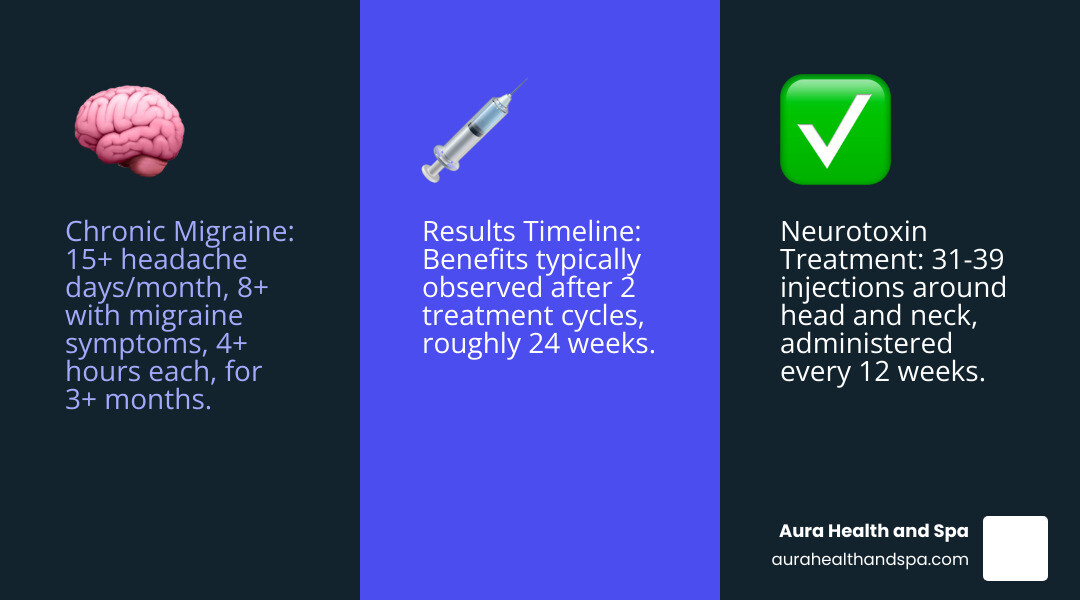 Chronic Migraine: 15+ headache days/month, 8+ with migraine symptoms, 4+ hours each, for 3+ months.

Results Timeline: Benefits typically observed after 2 treatment cycles, roughly 24 weeks.

Neurotoxin Treatment: 31-39 injections around head and neck, administered every 12 weeks.

Aura Health and Spa
aurahealthandspa.com