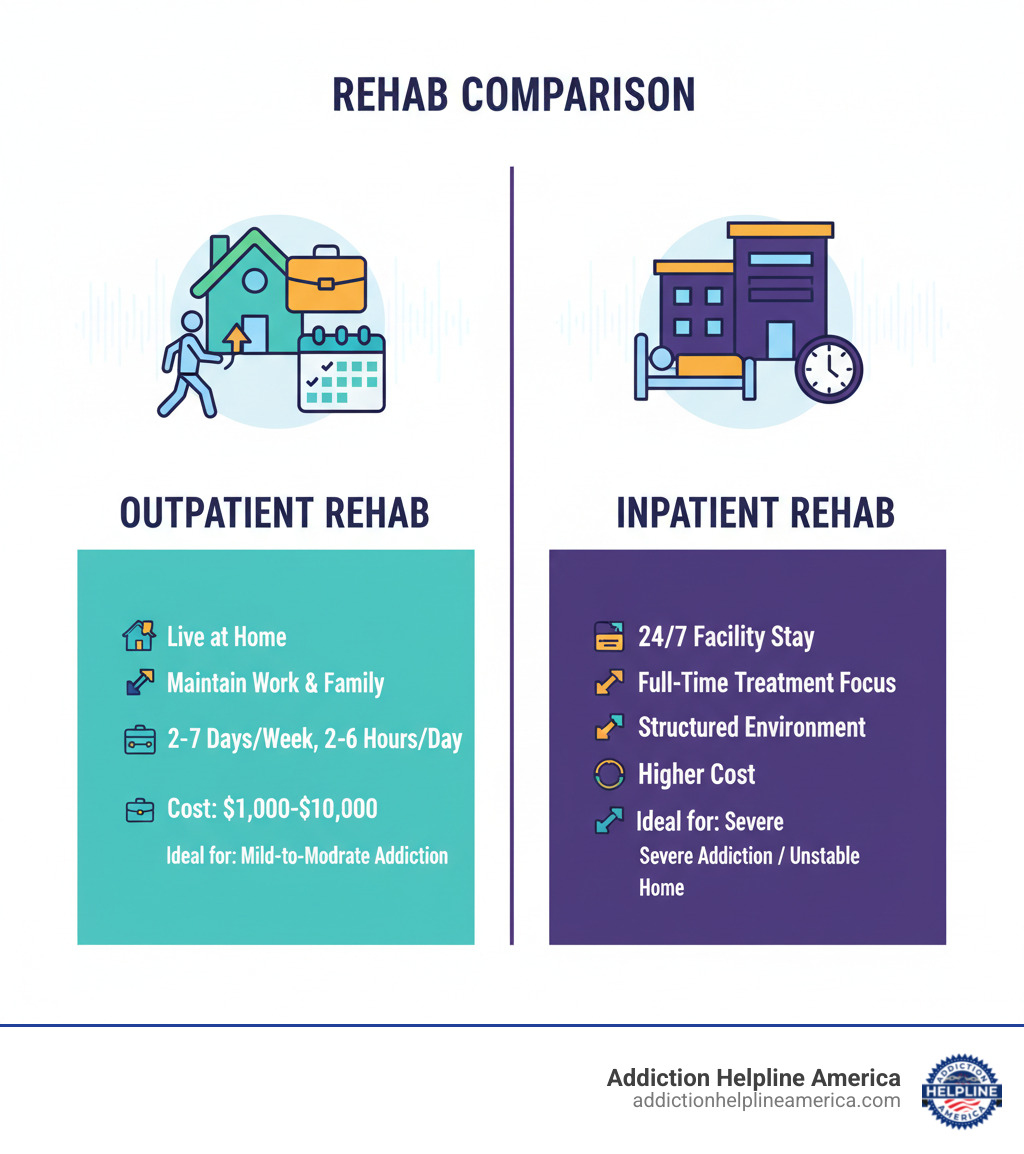 REHAB COMPARISON

OUTPATIENT REHAB

Live at Home

Maintain Work & Family

2-7 Days/Week, 2-6 Hours/Day

Cost: $1,000-$10,000

Ideal for: Mild-to-Modrate Addiction

INPATIENT REHAB

24/7 Facility Stay

Full-Time Treatment Focus

Structured Environment

Higher Cost

Ideal for: Severe

Severe Addiction / Unstable Home

Addiction Helpline America
addictionhelplineamerica.com

ADDICTION
HELPLINE
AMERICA