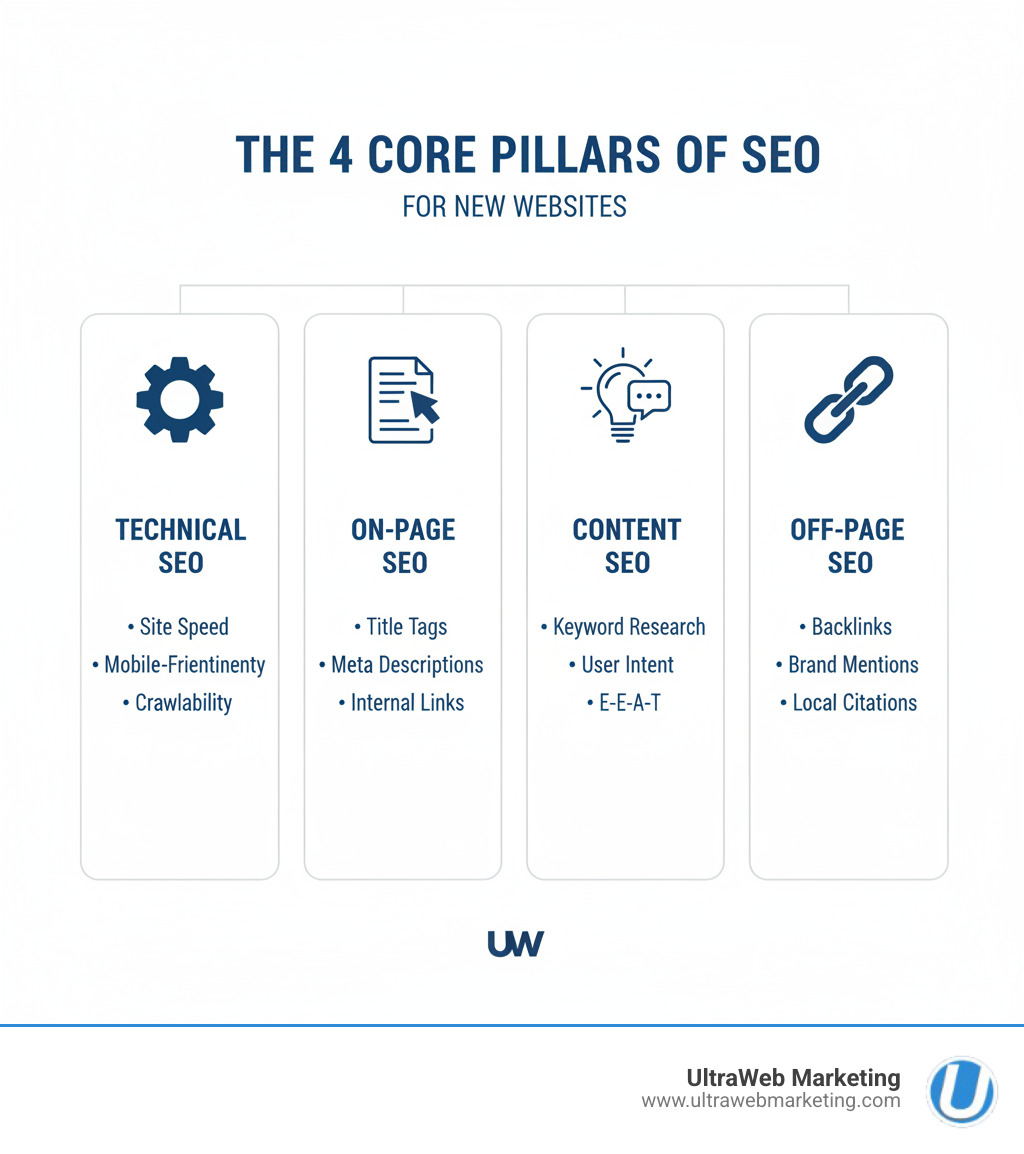 THE 4 CORE PILLARS OF SEO
FOR NEW WEBSITES

TECHNICAL SEO
• Site Speed
• Mobile-Frientinenty
• Crawlability

ON-PAGE SEO
• Title Tags
• Meta Descriptions
• Internal Links

CONTENT SEO
• Keyword Research
• User Intent
• E-E-A-T

OFF-PAGE SEO
• Backlinks
• Brand Mentions
• Local Citations

UW

UltraWeb Marketing
www.ultrawebmarketing.com

U