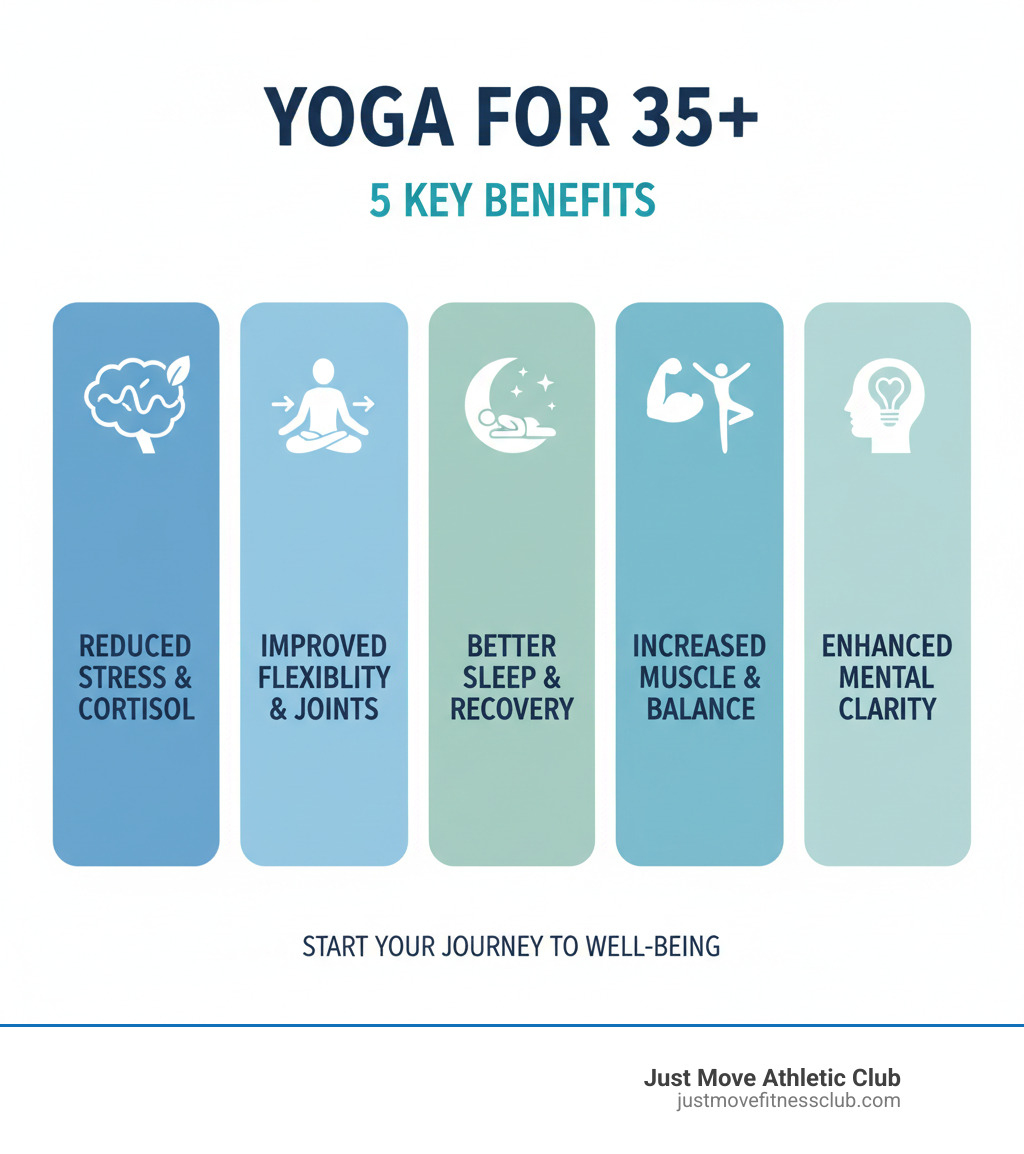 YOGA FOR 35+

5 KEY BENEFITS

REDUCED STRESS & CORTISOL

IMPROVED FLEXIBLITY & JOINTS

BETTER SLEEP & RECOVERY

INCREASED MUSCLE & BALANCE

ENHANCED MENTAL CLARITY

START YOUR JOURNEY TO WELL-BEING

Just Move Athletic Club
justmovefitnessclub.com