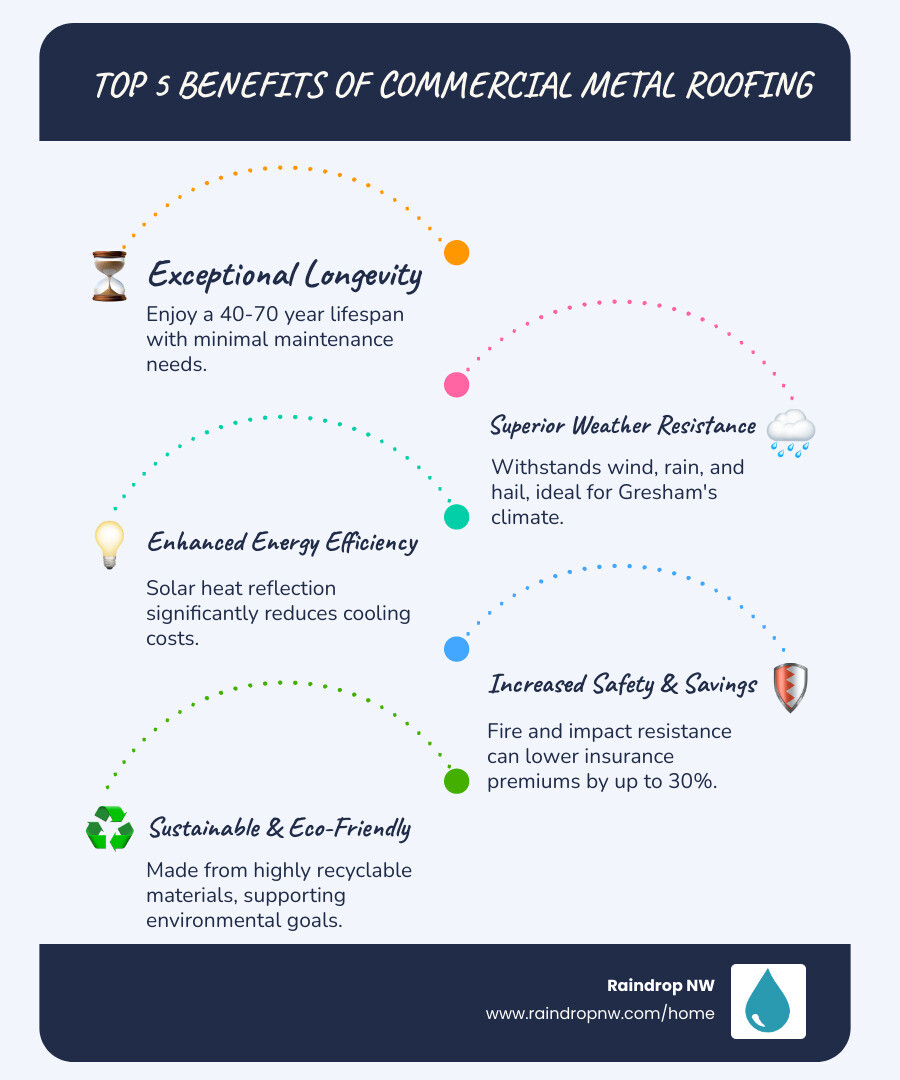 TOP 5 BENEFITS OF COMMERCIAL METAL ROOFING

Exceptional Longevity

Enjoy a 40-70 year lifespan with minimal maintenance needs.

Superior Weather Resistance

Withstands wind, rain, and hail, ideal for Gresham's climate.

Enhanced Energy Efficiency

Solar heat reflection significantly reduces cooling costs.

Increased Safety & Savings

Fire and impact resistance can lower insurance premiums by up to 30%.

Sustainable & Eco-Friendly

Made from highly recyclable materials, supporting environmental goals.

Raindrop NW
www.raindropnw.com/home