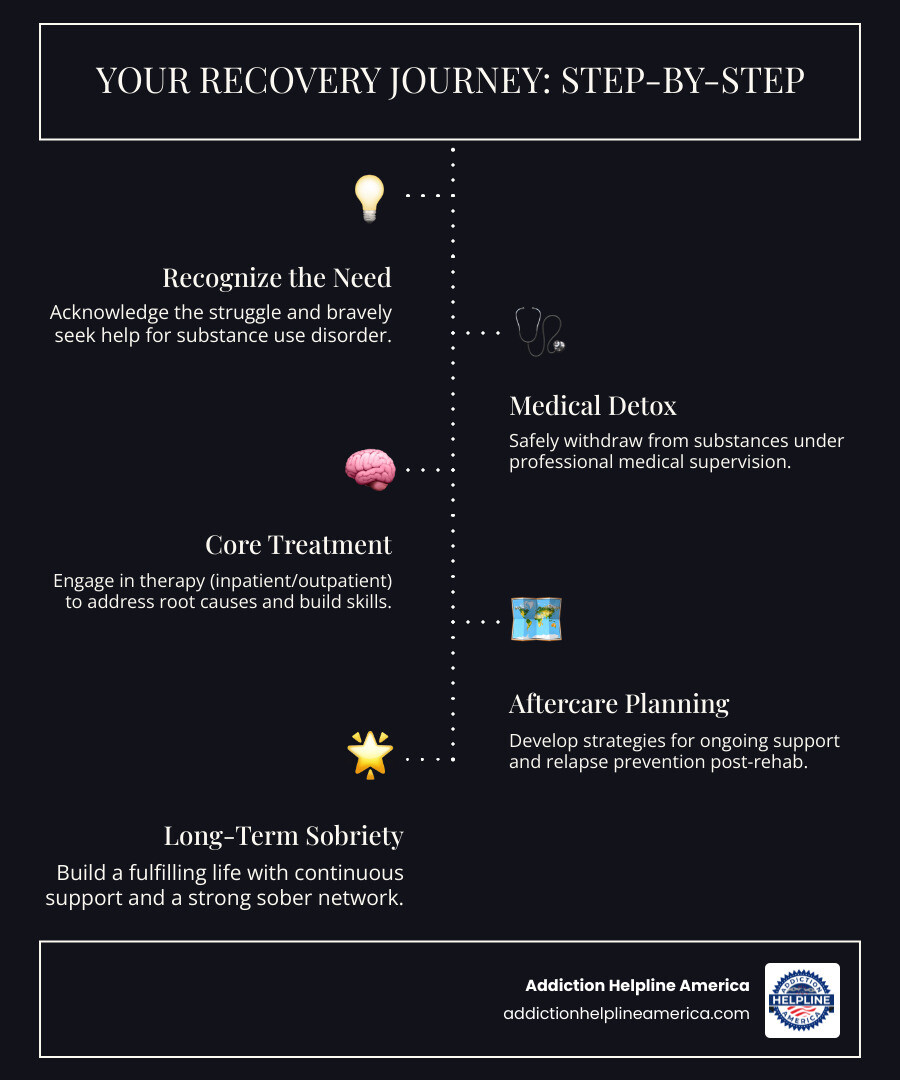 YOUR RECOVERY JOURNEY: STEP-BY-STEP

Recognize the Need

Acknowledge the struggle and bravely seek help for substance use disorder.

Medical Detox

Safely withdraw from substances under professional medical supervision.

Core Treatment

Engage in therapy (inpatient/outpatient) to address root causes and build skills.

Aftercare Planning

Develop strategies for ongoing support and relapse prevention post-rehab.

Long-Term Sobriety

Build a fulfilling life with continuous support and a strong sober network.

Addiction Helpline America
addictionhelplineamerica.com

ADDICTION HELPLINE AMERICA