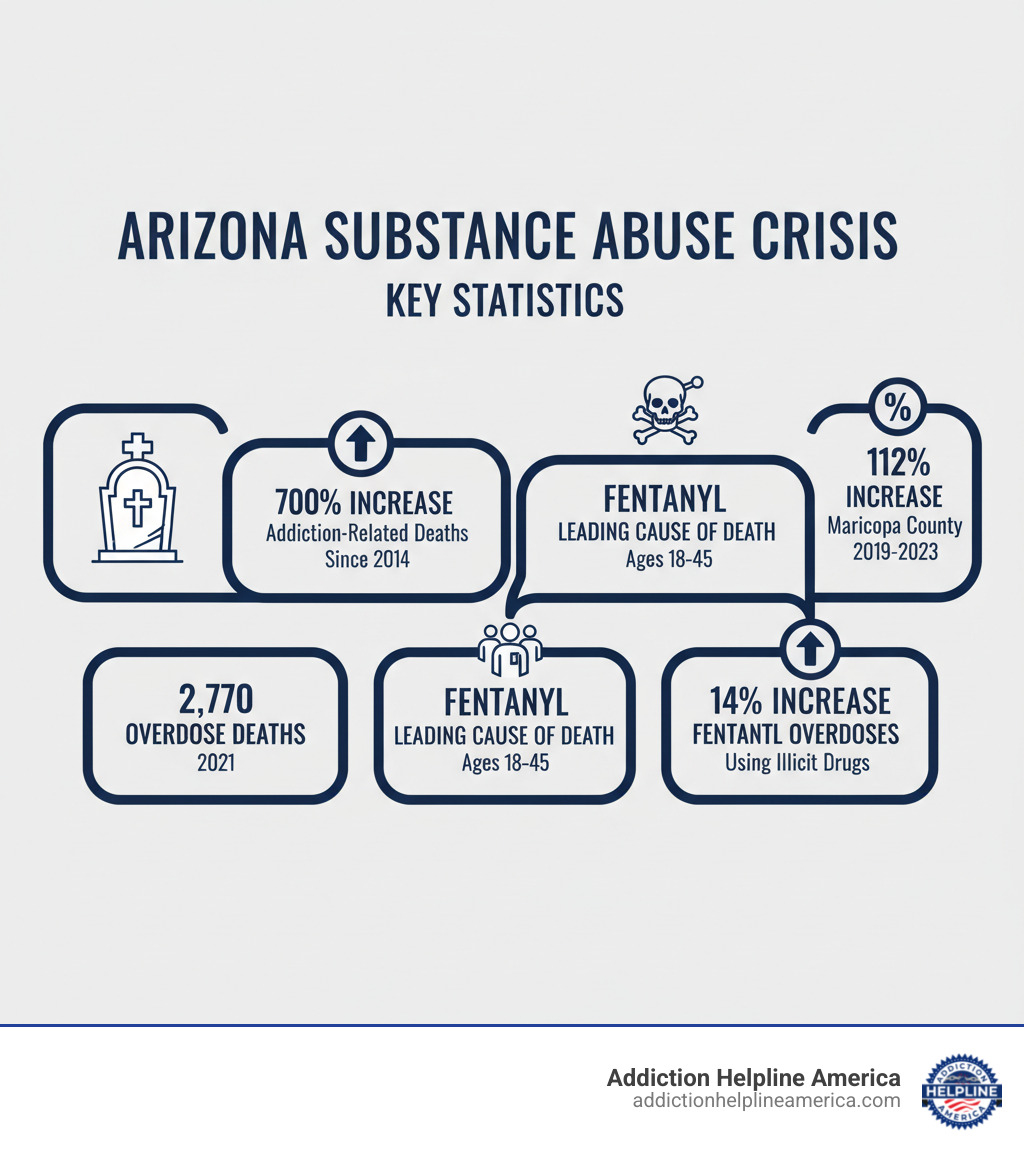 ARIZONA SUBSTANCE ABUSE CRISIS
KEY STATISTICS

700% INCREASE
Addiction-Related Deaths
Since 2014

FENTANYL
LEADING CAUSE OF DEATH
Ages 18-45

%
112%
INCREASE
Maricopa County
2019-2023

2,770
OVERDOSE DEATHS
2021

FENTANYL
LEADING CAUSE OF DEATH
Ages 18-45

14% INCREASE
FENTANTL OVERDOSES
Using Illicit Drugs

Addiction Helpline America
addictionhelplineamerica.com

ADDICTION
HELPLINE
AMERICA