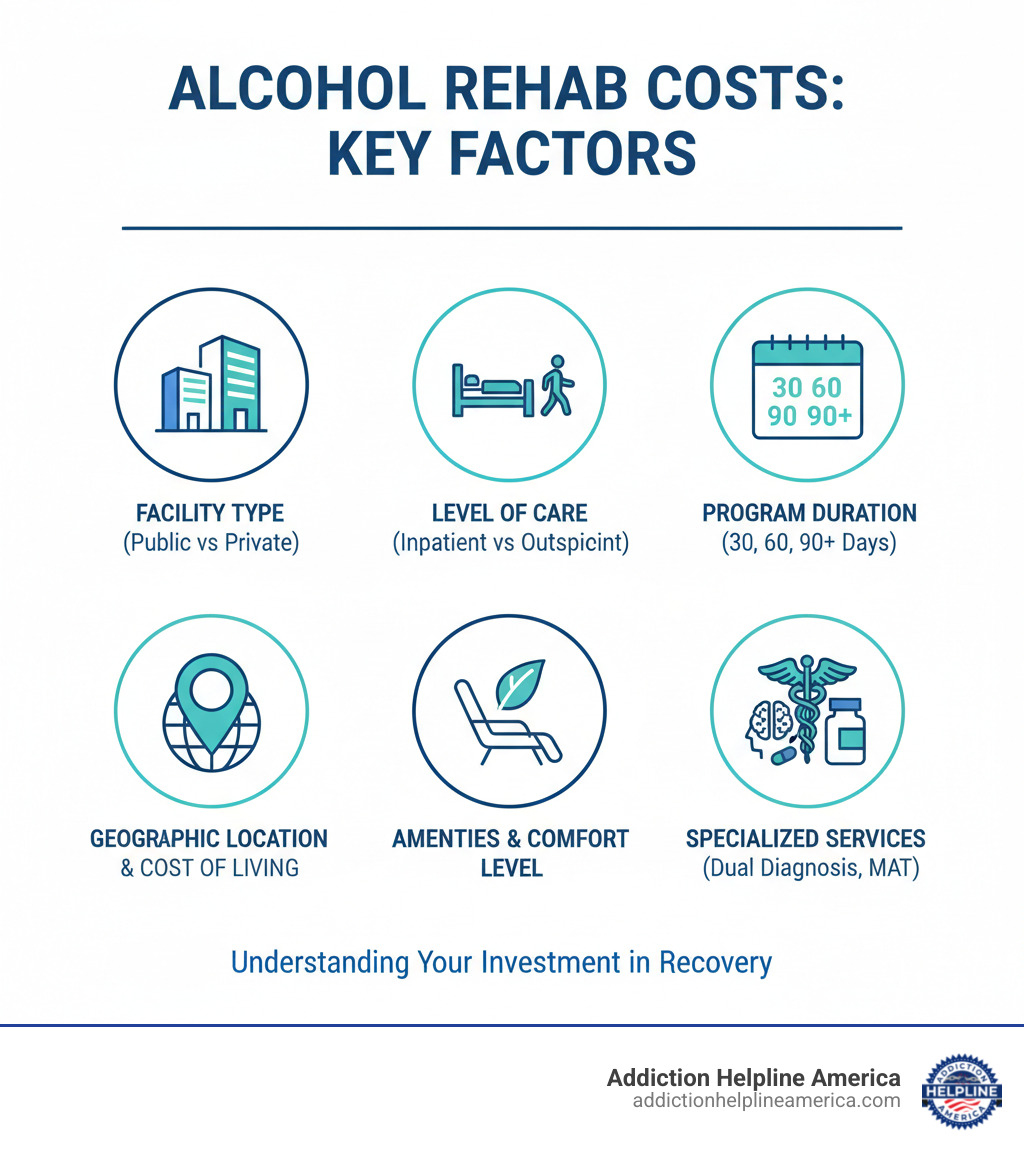 ALCOHOL REHAB COSTS: KEY FACTORS

30 60
90 90+

FACILITY TYPE
(Public vs Private)

LEVEL OF CARE
(Inpatient vs Outspicint)

PROGRAM DURATION
(30, 60, 90+ Days)

GEOGRAPHIC LOCATION
& COST OF LIVING

AMENTIES & COMFORT LEVEL

SPECIALIZED SERVICES
(Dual Diagnosis, MAT)

Understanding Your Investment in Recovery

Addiction Helpline America
addictionhelplineamerica.com

ADDICTION
HELPLINE
AMERICA