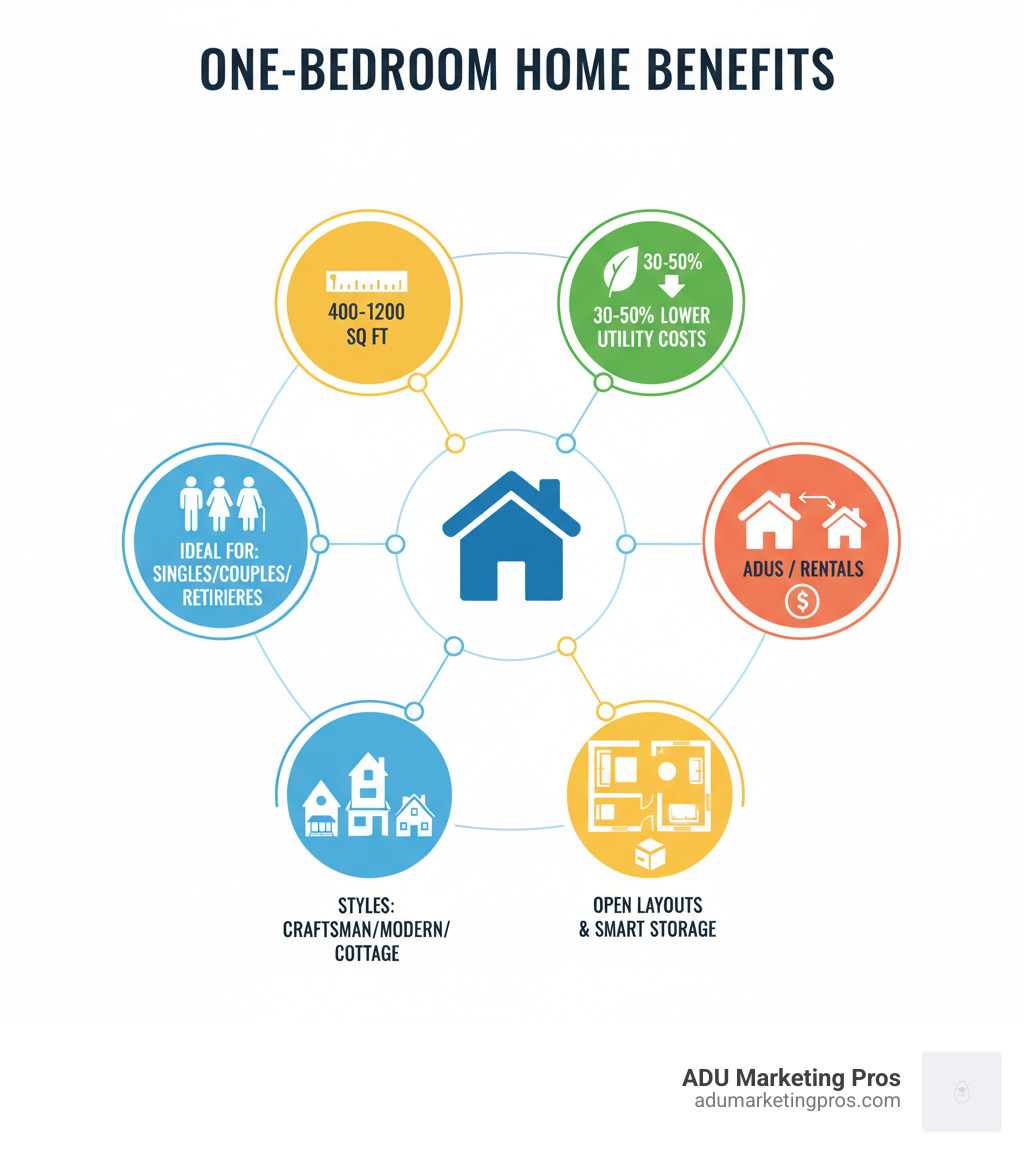 ONE-BEDROOM HOME BENEFITS

400-1200 SQ FT

30-50%

30-50% LOWER UTILITY COSTS

IDEAL FOR: SINGLES/COUPLES/ RETIRIERES

ADUS / RENTALS

$

STYLES: CRAFTSMAN/MODERN/ COTTAGE

OPEN LAYOUTS & SMART STORAGE

ADU Marketing Pros
adumarketingpros.com