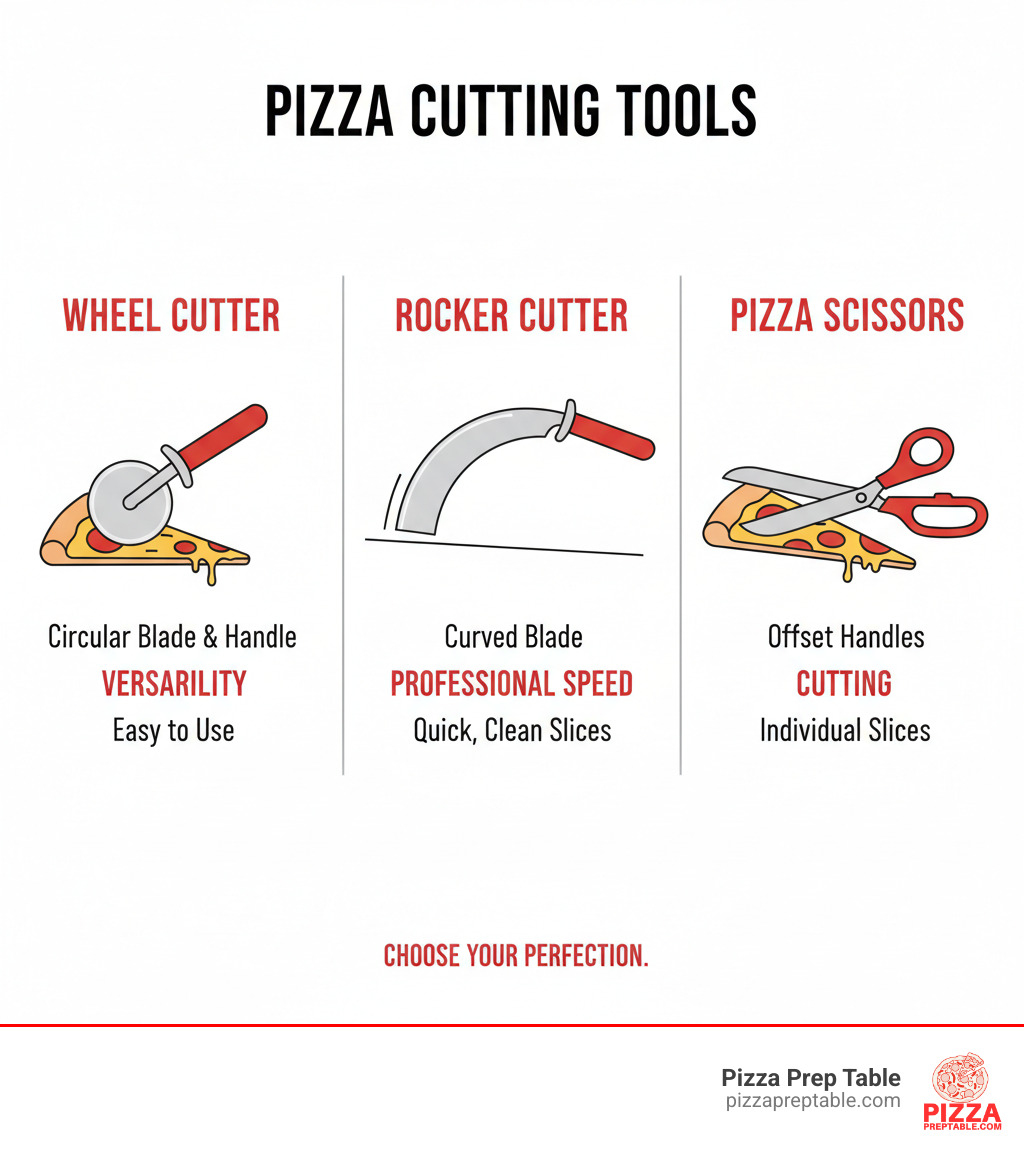 PIZZA CUTTING TOOLS

WHEEL CUTTER

Circular Blade & Handle
VERSARILITY
Easy to Use

ROCKER CUTTER

Curved Blade
PROFESSIONAL SPEED
Quick, Clean Slices

PIZZA SCISSORS

Offset Handles
CUTTING
Individual Slices

CHOOSE YOUR PERFECTION.

Pizza Prep Table
pizzapreptable.com

PIZZA
PREPTABLE.COM