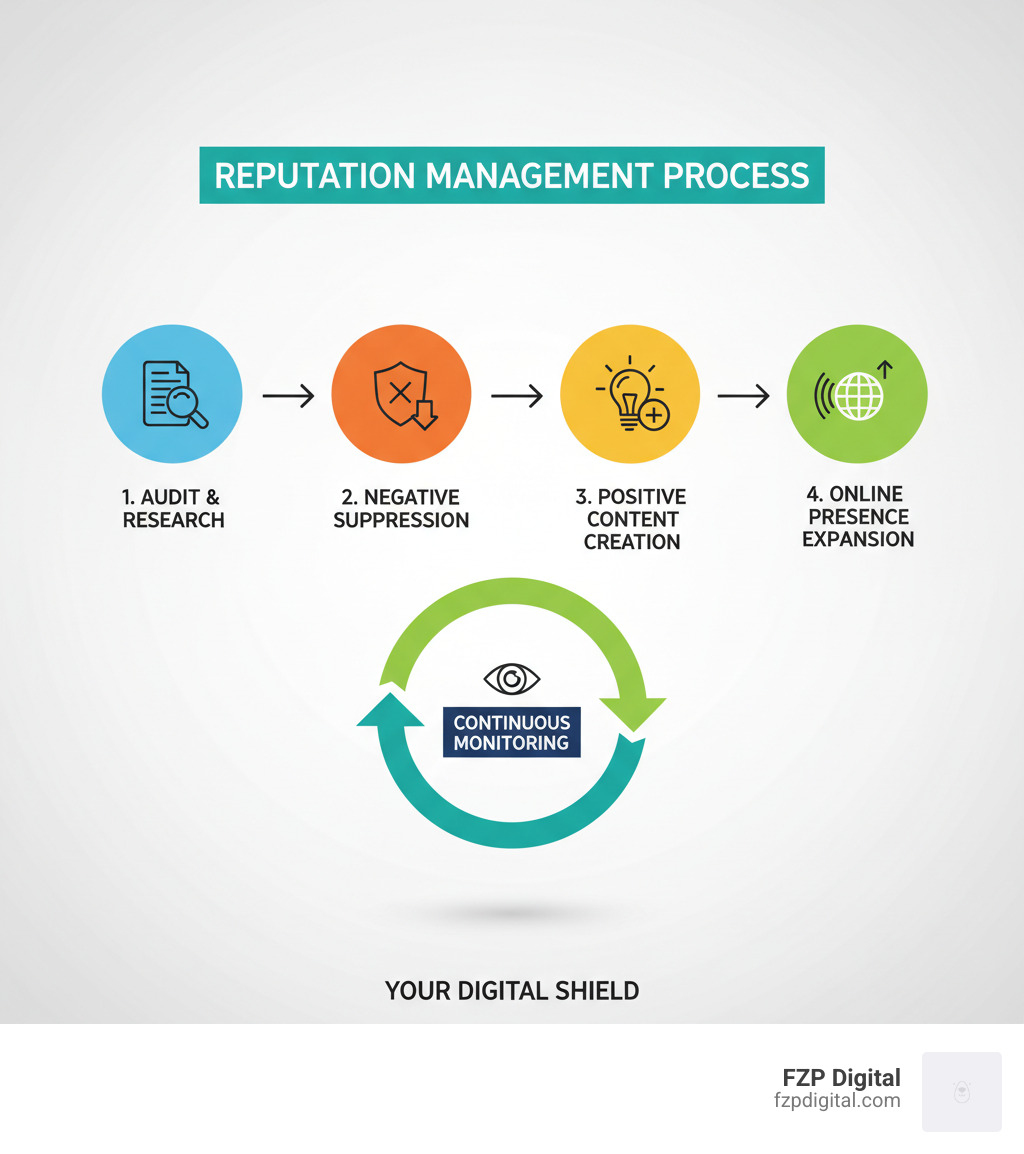 REPUTATION MANAGEMENT PROCESS

1. AUDIT & RESEARCH

2. NEGATIVE SUPPRESSION

3. POSITIVE CONTENT CREATION

4. ONLINE PRESENCE EXPANSION

CONTINUOUS MONITORING

YOUR DIGITAL SHIELD

FZP Digital
fzpdigital.com