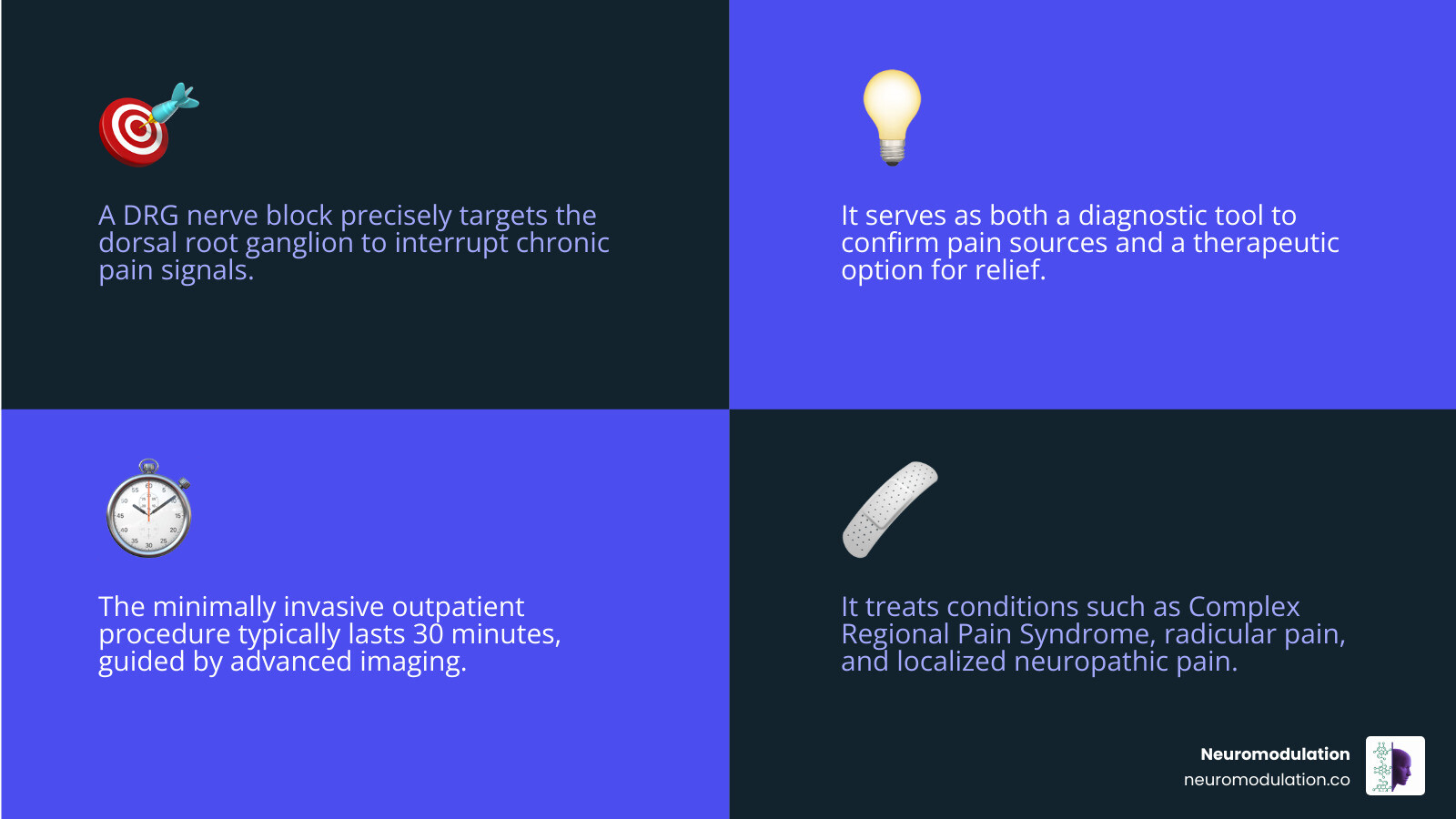 A DRG nerve block precisely targets the dorsal root ganglion to interrupt chronic pain signals.

It serves as both a diagnostic tool to confirm pain sources and a therapeutic option for relief.

The minimally invasive outpatient procedure typically lasts 30 minutes, guided by advanced imaging.

It treats conditions such as Complex Regional Pain Syndrome, radicular pain, and localized neuropathic pain.

Neuromodulation
neuromodulation.co