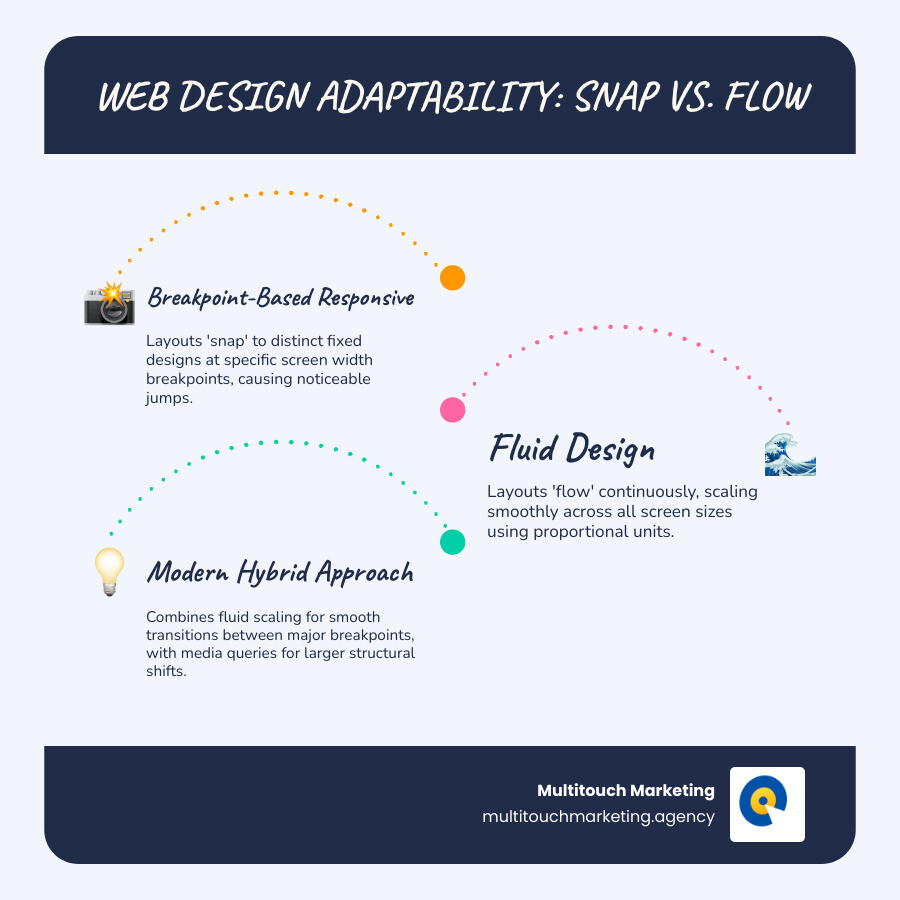 WEB DESIGN ADAPTABILITY: SNAP VS. FLOW

Breakpoint-Based Responsive

Layouts 'snap' to distinct fixed designs at specific screen width breakpoints, causing noticeable jumps.

Fluid Design

Layouts 'flow' continuously, scaling smoothly across all screen sizes using proportional units.

Modern Hybrid Approach

Combines fluid scaling for smooth transitions between major breakpoints, with media queries for larger structural shifts.

Multitouch Marketing
multitouchmarketing.agency