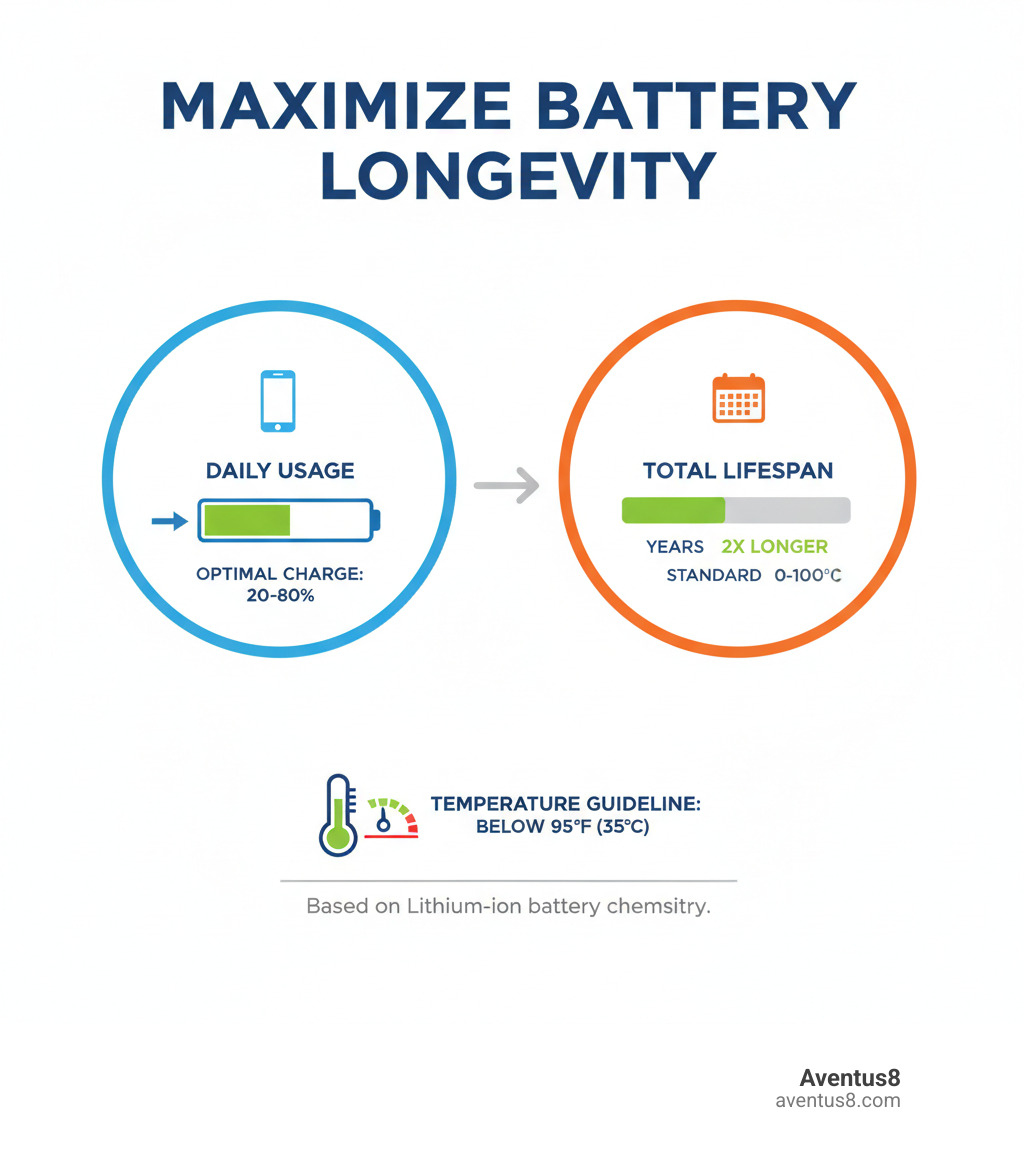 MAXIMIZE BATTERY LONGEVITY

DAILY USAGE

OPTIMAL CHARGE: 20-80%

TOTAL LIFESPAN

YEARS 2X LONGER

STANDARD 0-100°C

TEMPERATURE GUIDELINE: BELOW 95°F (35°C)

Based on Lithium-ion battery chemsitry.

Aventus8
aventus8.com