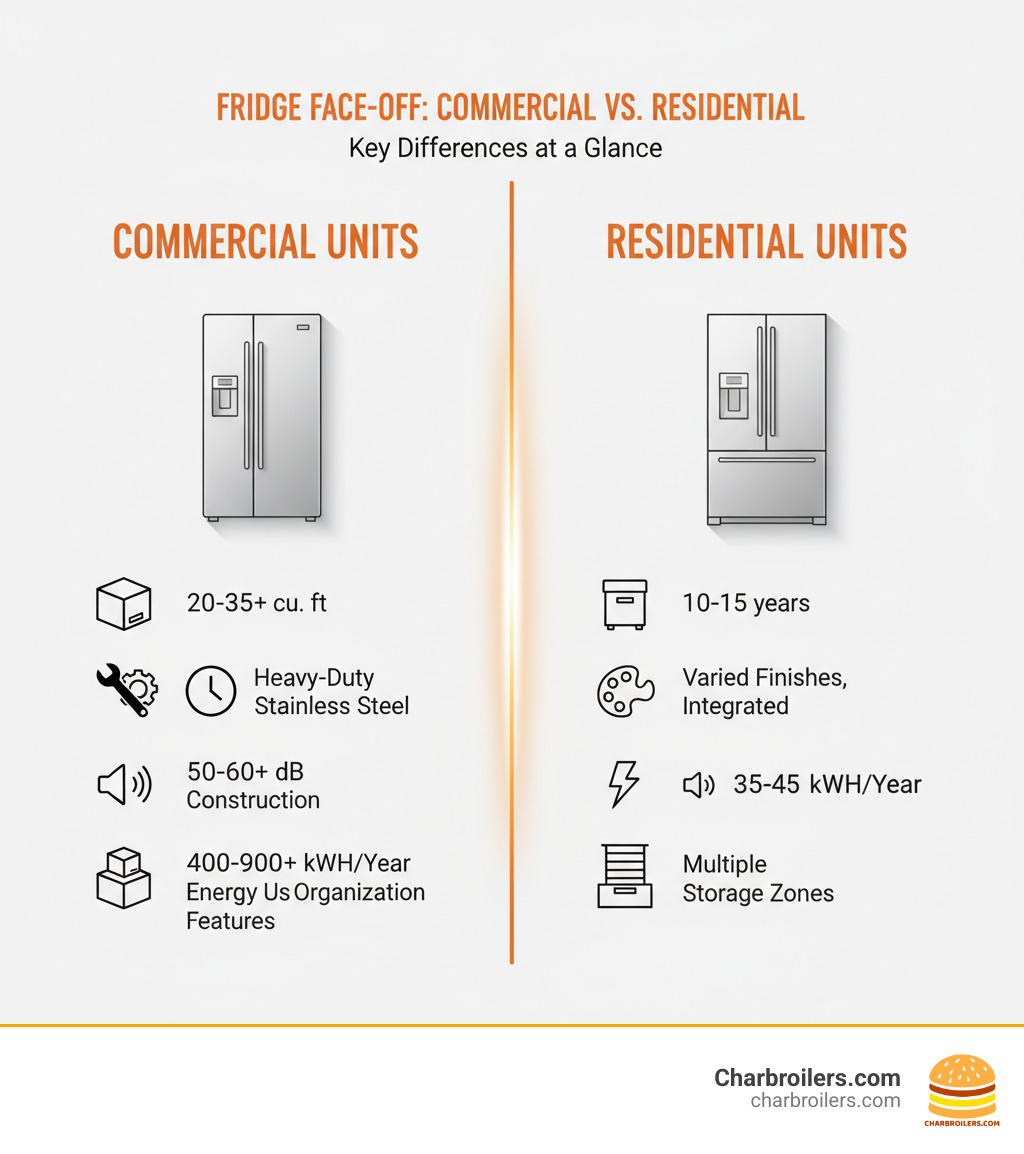 FRIDGE FACE-OFF: COMMERCIAL VS. RESIDENTIAL
Key Differences at a Glance

COMMERCIAL UNITS

20-35+ cu. ft

Heavy-Duty Stainless Steel

50-60+ dB Construction

400-900+ kWH/Year Energy Us Organization Features

RESIDENTIAL UNITS

10-15 years

Varied Finishes, Integrated

35-45 kWH/Year

Multiple Storage Zones

Charbroilers.com
charbroilers.com
CHARBROILERS.COM