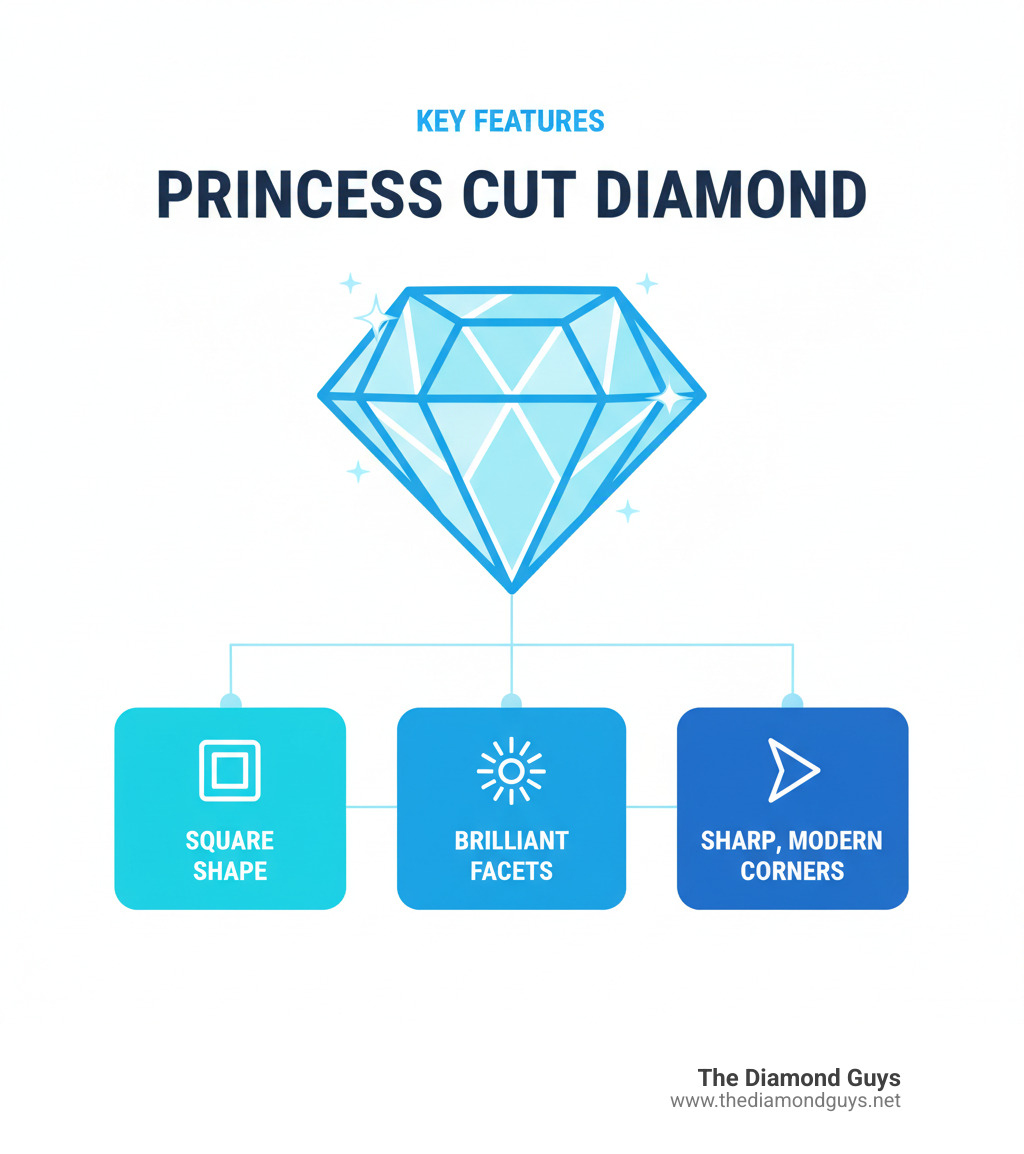 KEY FEATURES

PRINCESS CUT DIAMOND

SQUARE SHAPE

BRILLIANT FACETS

SHARP, MODERN CORNERS

The Diamond Guys
www.thediamondguys.net