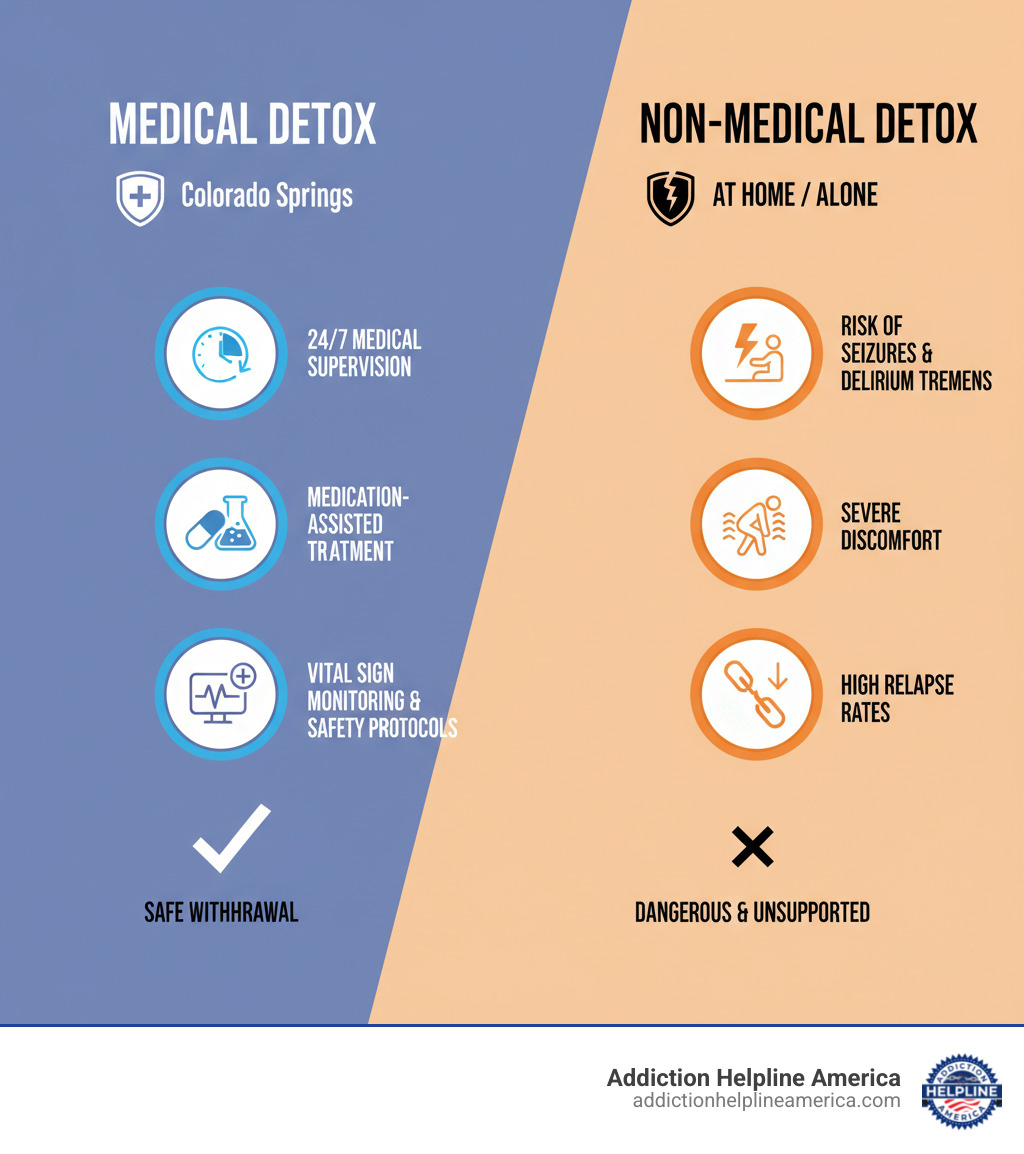 MEDICAL DETOX

Colorado Springs

24/7 MEDICAL SUPERVISION

MEDICATION-ASSISTED TRATMENT

VITAL SIGN MONITORING & SAFETY PROTOCOLS

SAFE WITHHRAWAL

NON-MEDICAL DETOX

AT HOME / ALONE

RISK OF SEIZURES & DELIRIUM TREMENS

SEVERE DISCOMFORT

HIGH RELAPSE RATES

DANGEROUS & UNSUPPORTED

Addiction Helpline America
addictionhelplineamerica.com

ADDICTION HELPLINE AMERICA