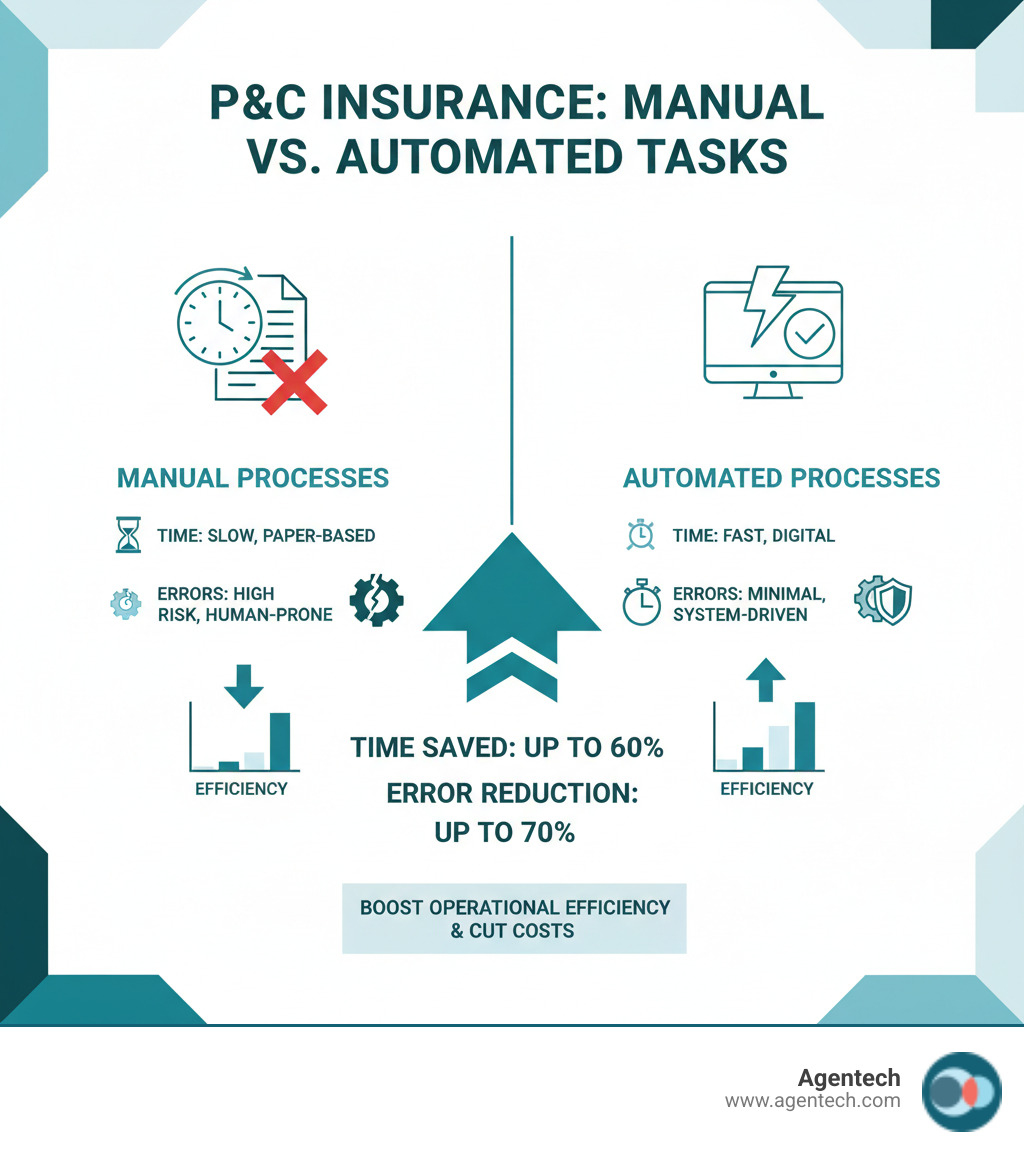 P&C INSURANCE: MANUAL VS. AUTOMATED TASKS

MANUAL PROCESSES

TIME: SLOW, PAPER-BASED

ERRORS: HIGH RISK, HUMAN-PRONE

EFFICIENCY

AUTOMATED PROCESSES

TIME: FAST, DIGITAL

ERRORS: MINIMAL, SYSTEM-DRIVEN

EFFICIENCY

TIME SAVED: UP TO 60%

ERROR REDUCTION: UP TO 70%

BOOST OPERATIONAL EFFICIENCY & CUT COSTS

Agentech
www.agentech.com