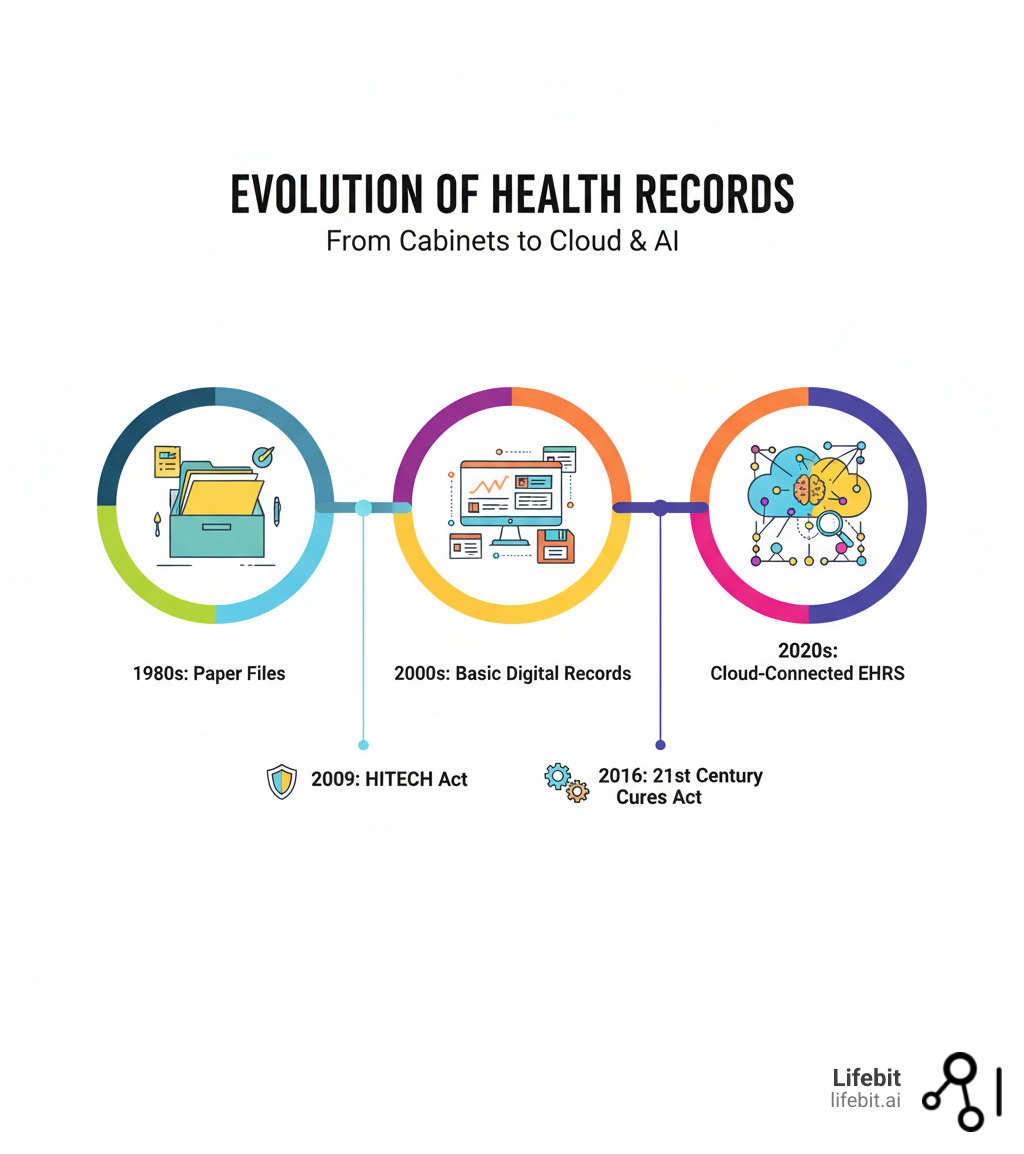 EVOLUTION OF HEALTH RECORDS
From Cabinets to Cloud & AI

1980s: Paper Files

2000s: Basic Digital Records

2020s:
Cloud-Connected EHRS

2009: HITECH Act

2016: 21st Century Cures Act

Lifebit
lifebit.ai