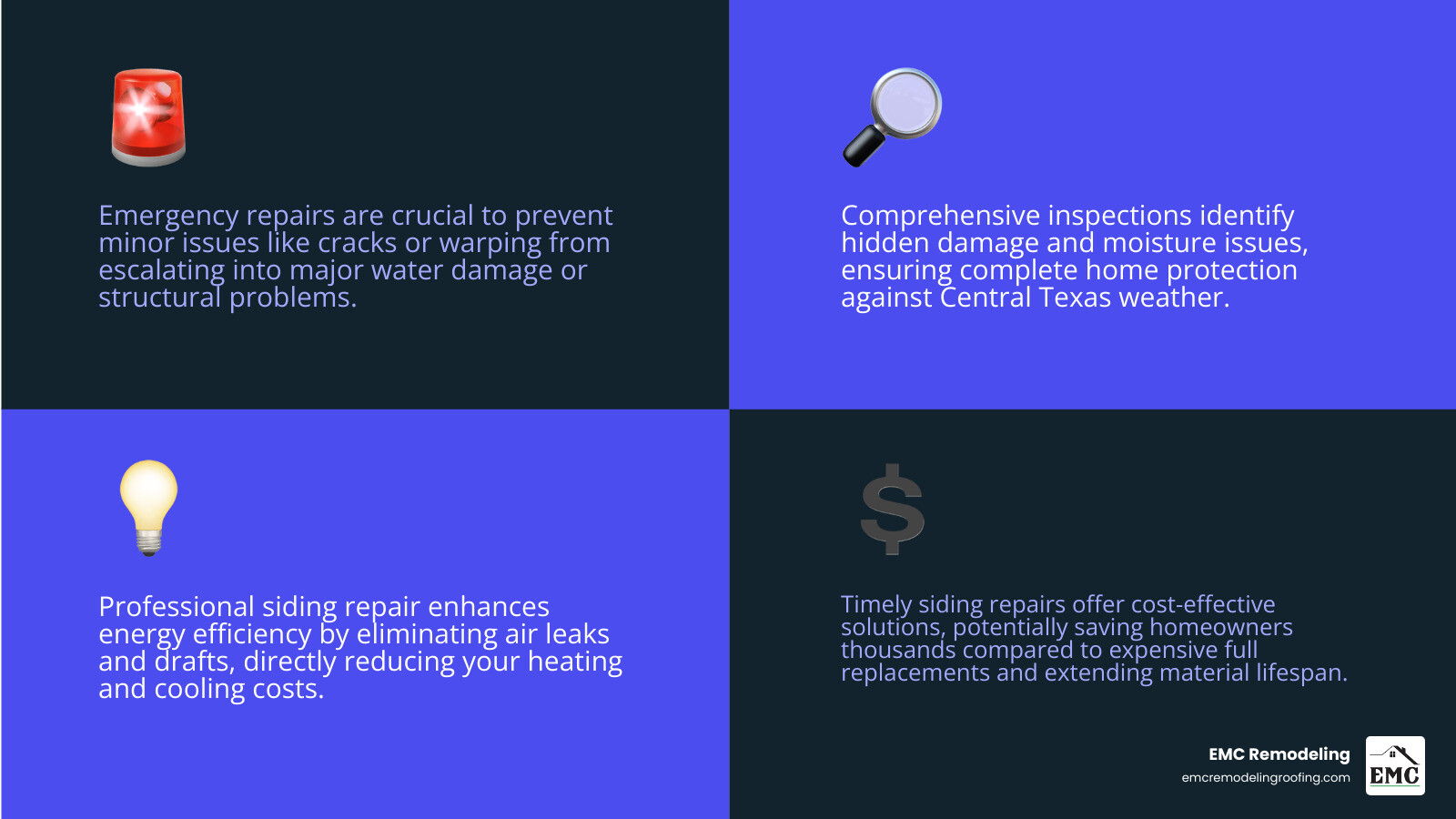 Emergency repairs are crucial to prevent minor issues like cracks or warping from escalating into major water damage or structural problems.

Comprehensive inspections identify hidden damage and moisture issues, ensuring complete home protection against Central Texas weather.

Professional siding repair enhances energy efficiency by eliminating air leaks and drafts, directly reducing your heating and cooling costs.

$

Timely siding repairs offer cost-effective solutions, potentially saving homeowners thousands compared to expensive full replacements and extending material lifespan.

EMC Remodeling
emcremodelingroofing.com

EMC