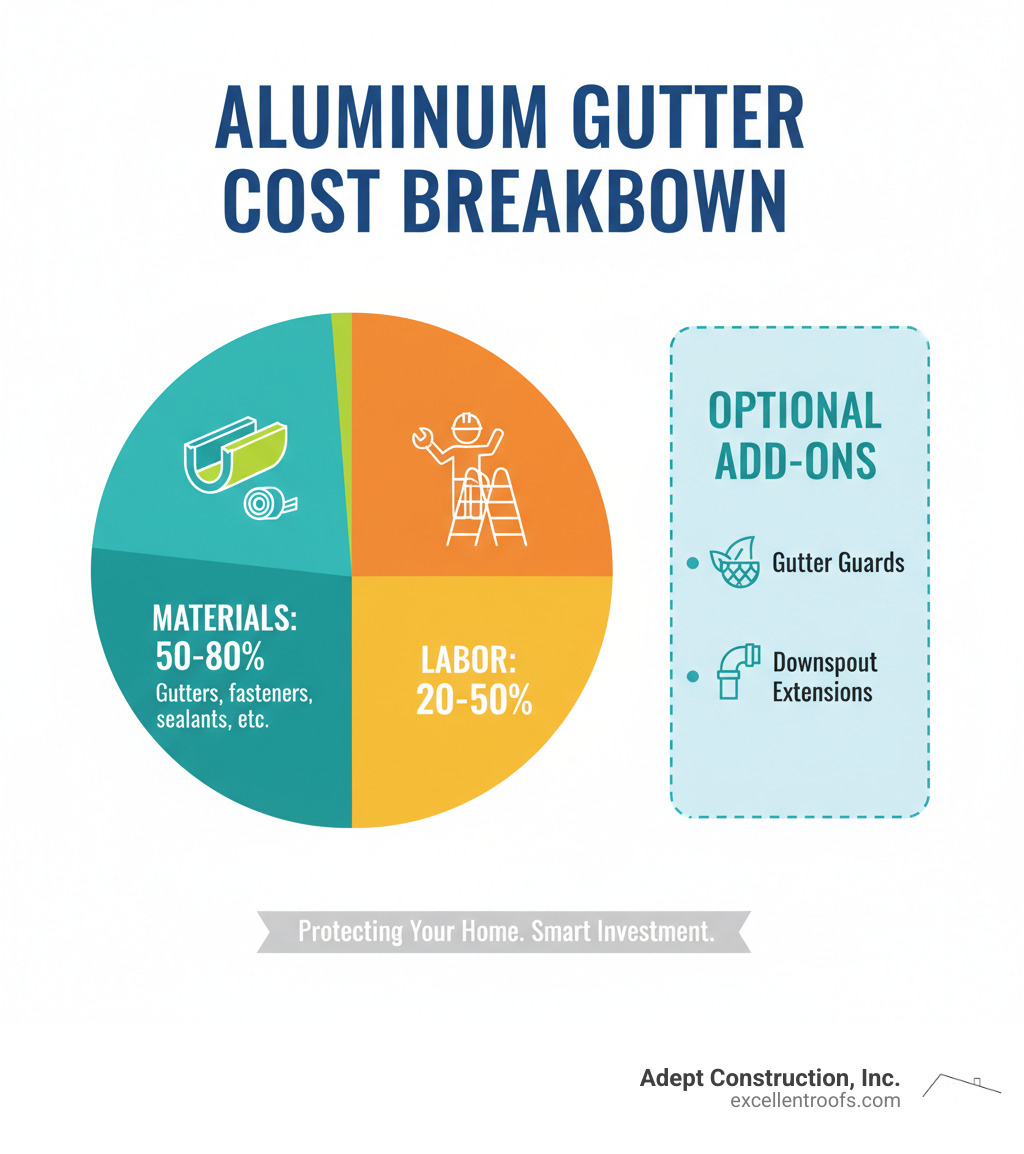 ALUMINUM GUTTER COST BREAKBOWN

MATERIALS: 50-80%
Gutters, fasteners, sealants, etc.

LABOR: 20-50%

OPTIONAL ADD-ONS

Gutter Guards

Downspout Extensions

Protecting Your Home. Smart Investment.

Adept Construction, Inc.
excellentroofs.com