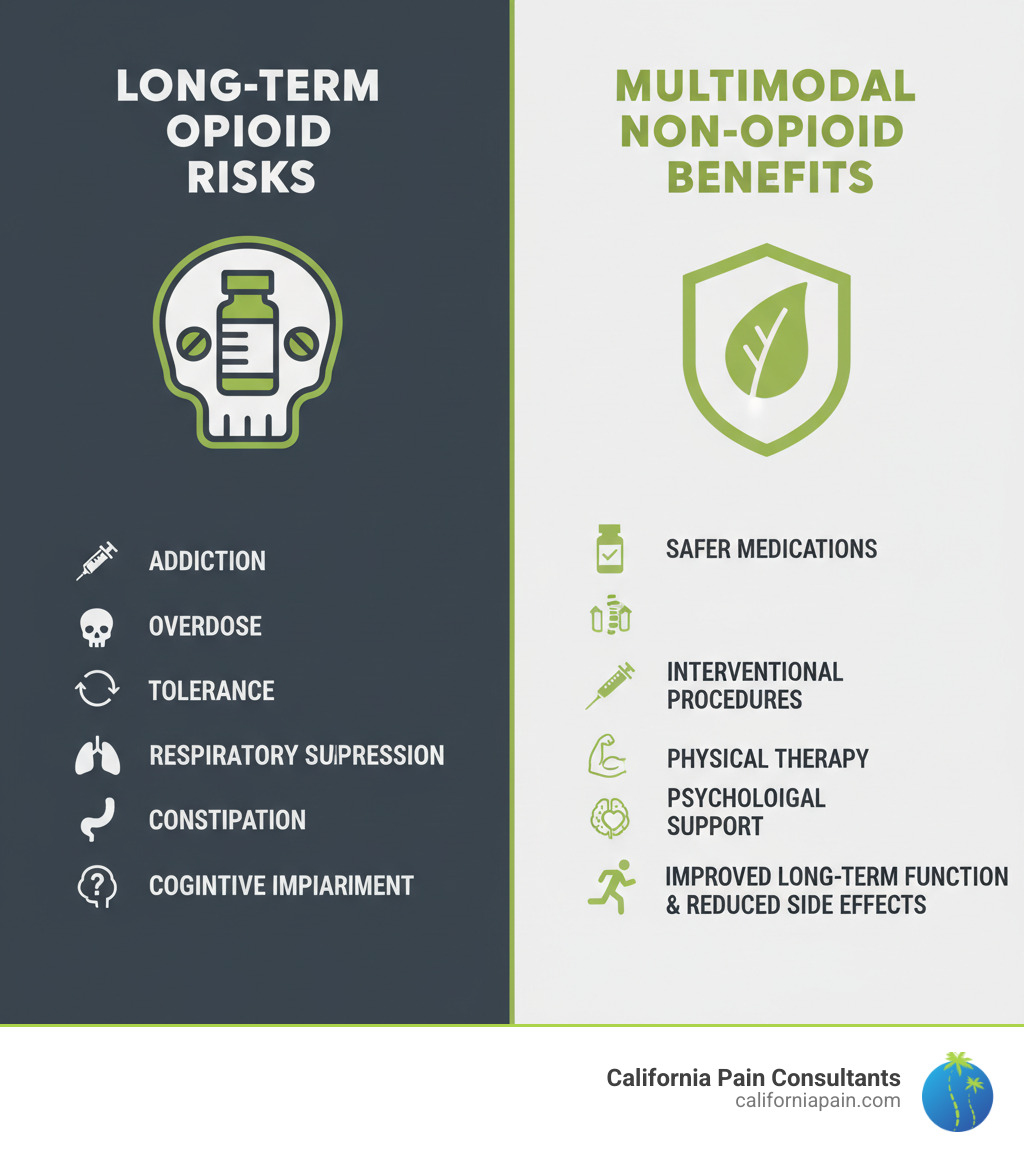 LONG-TERM OPIOID RISKS

ADDICTION
OVERDOSE
TOLERANCE
RESPIRATORY SUPRESSION
CONSTIPATION
COGINTIVE IMPIARIMENT

MULTIMODAL NON-OPIOID BENEFITS

SAFER MEDICATIONS
INTERVENTIONAL PROCEDURES
PHYSICAL THERAPY
PSYCHOLOIGAL SUPPORT
IMPROVED LONG-TERM FUNCTION & REDUCED SIDE EFFECTS

California Pain Consultants
californiapain.com